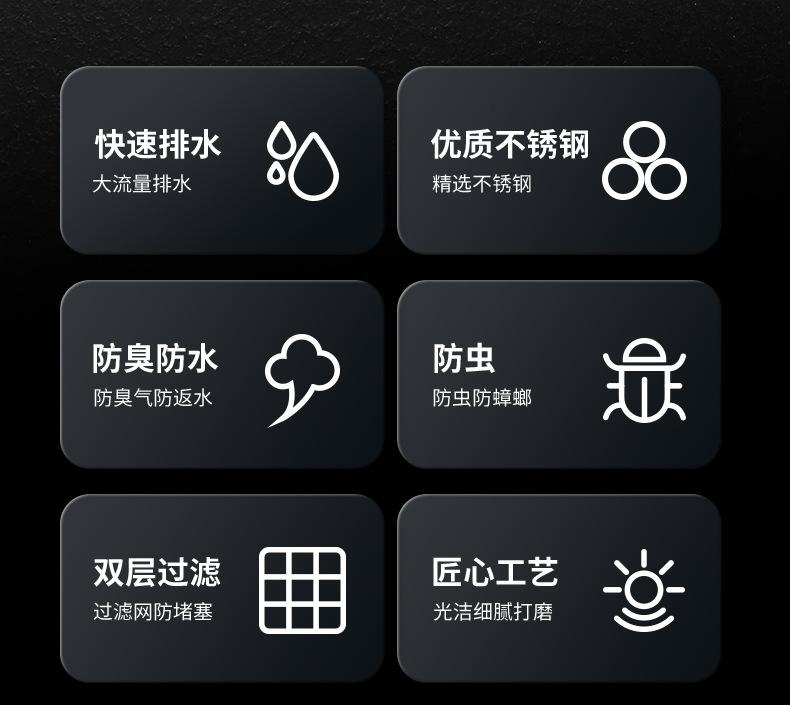 快速排水
大流量排水

优质不锈钢
精选不锈钢

防臭防水
防臭气防返水

防虫
防虫防蟑螂

双层过滤
过滤网防堵塞

匠心工艺
光洁细腻打磨