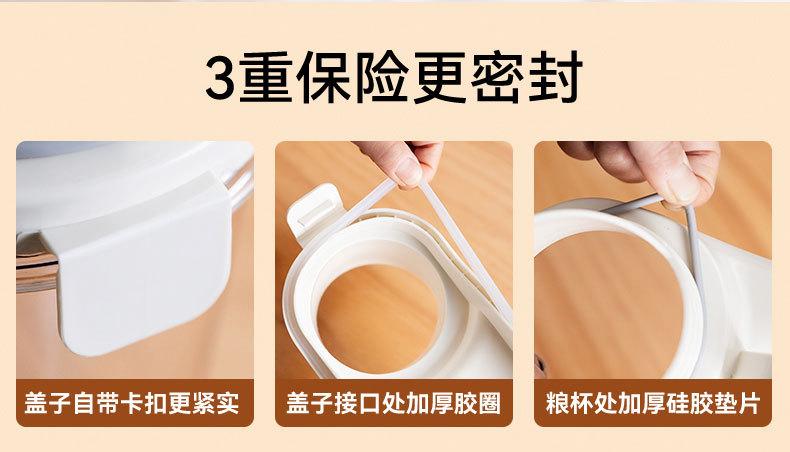 3重保险更密封

盖子自带卡扣更紧实

盖子接口处加厚胶圈

粮杯处加厚硅胶垫片