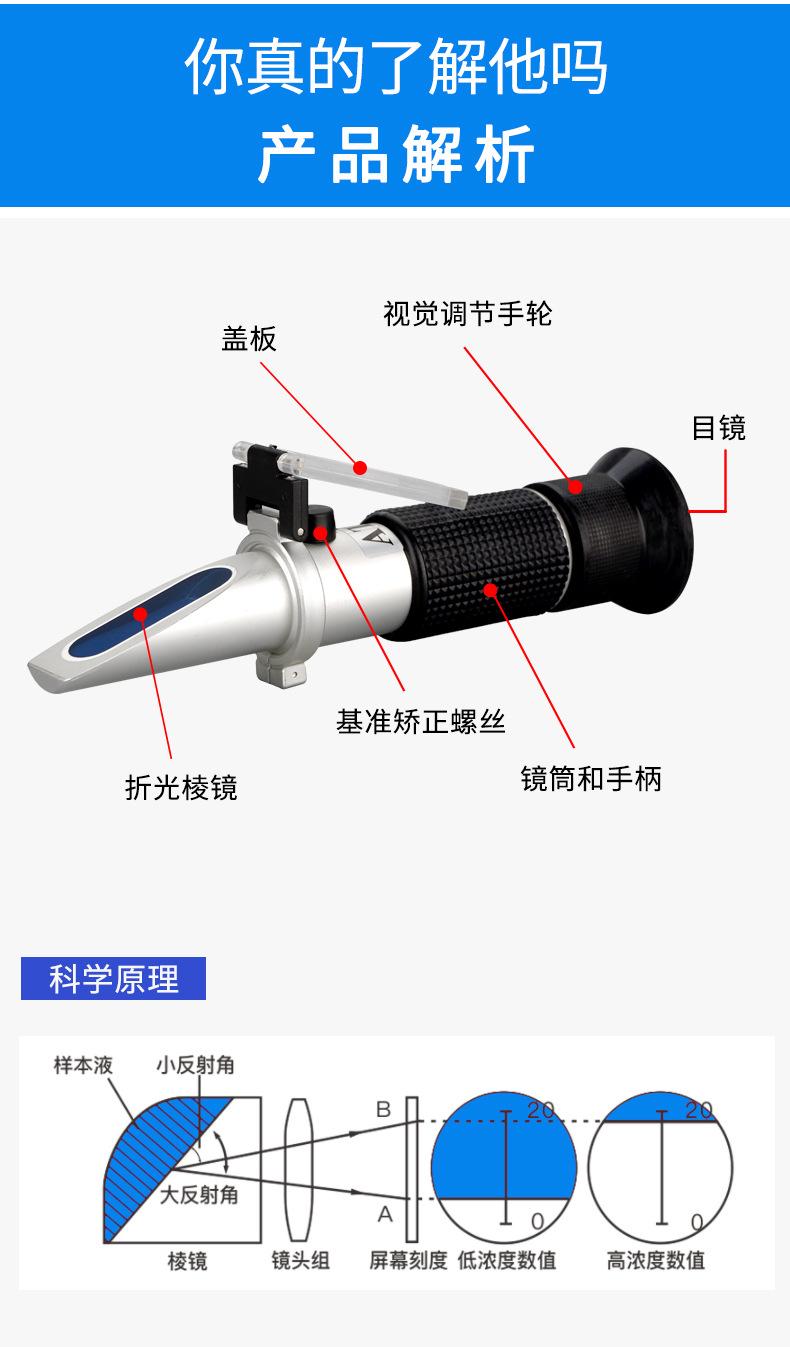 你真的了解他吗
产品解析

盖板
视觉调节手轮
目镜
基准矫正螺丝
镜筒和手柄
折光棱镜

科学原理

样本液
小反射角
大反射角
棱镜
镜头组
B
A
屏幕刻度
20
0
低浓度数值
20
0
高浓度数值