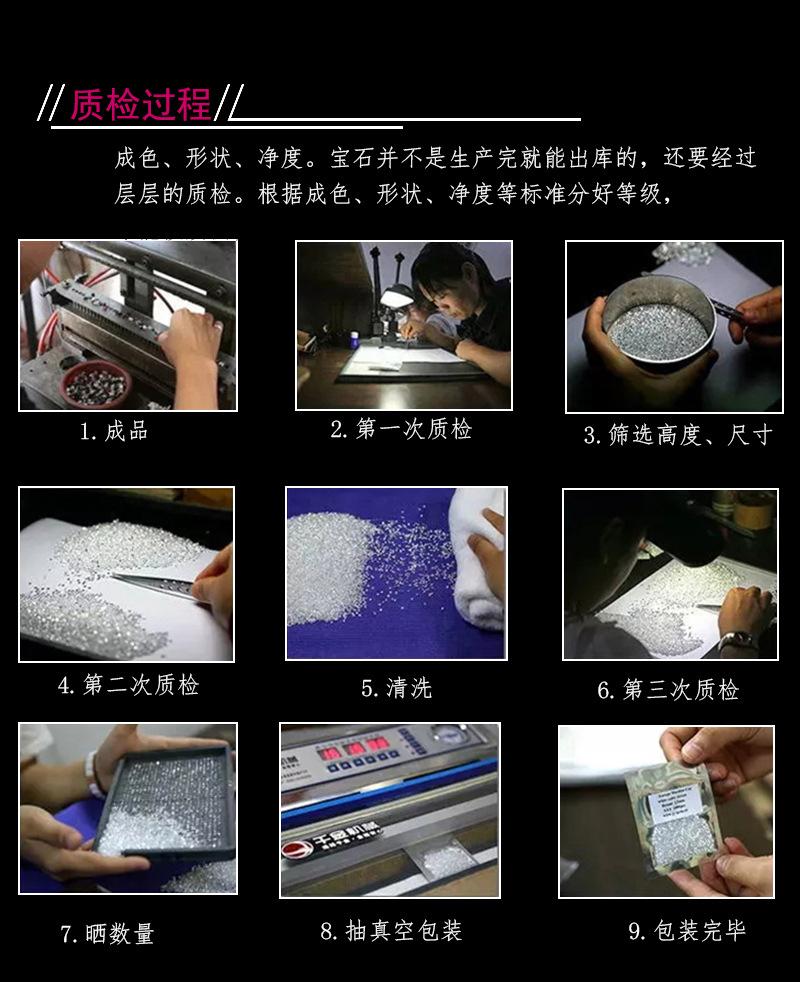 //质检过程//

成色、形状、净度。宝石并不是生产完就能出库的，还要经过层层的质检。根据成色、形状、净度等标准分好等级，

1.成品

2.第一次质检

3.筛选高度、尺寸

4.第二次质检

5.清洗

6.第三次质检

7.晒数量

8.抽真空包装

9.包装完毕