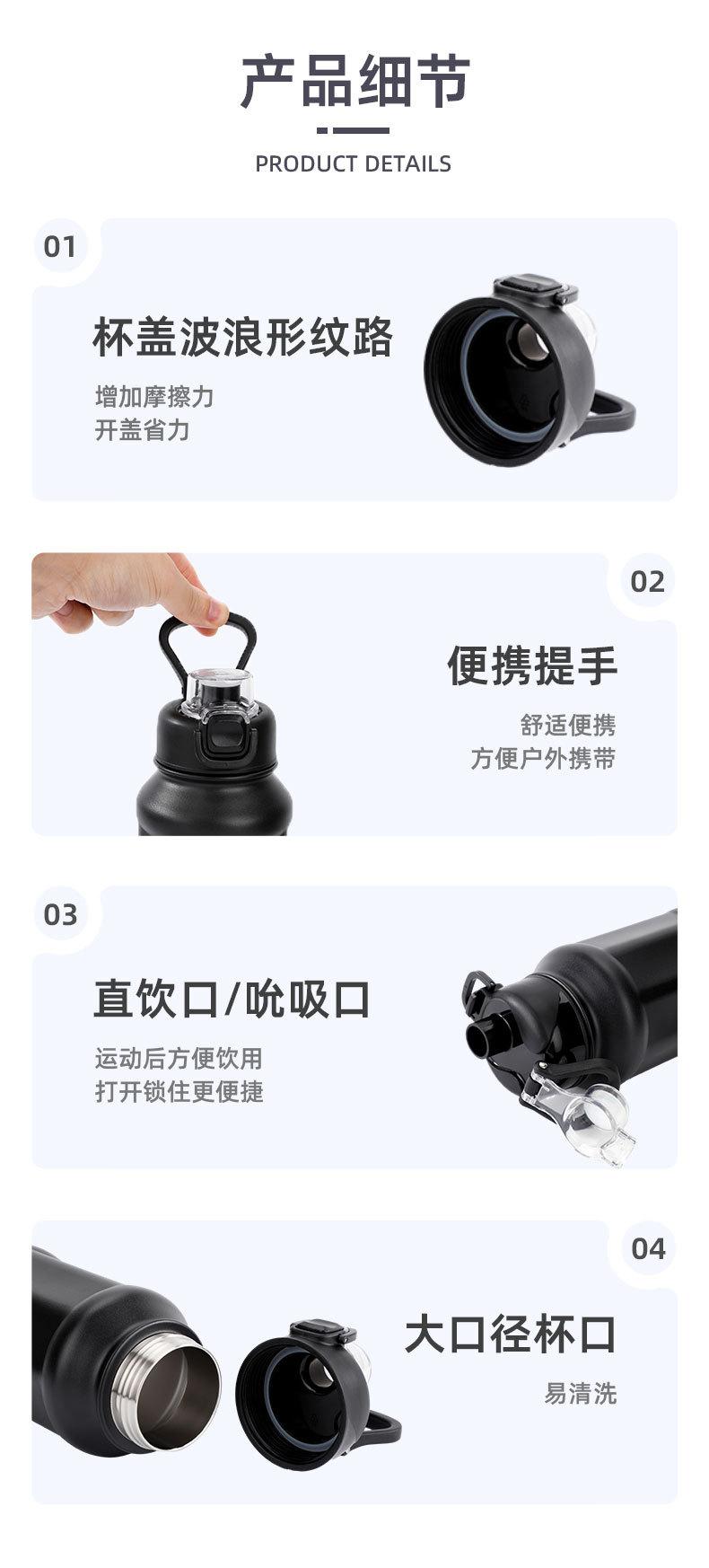 产品细节

PRODUCT DETAILS

01

杯盖波浪形纹路

增加摩擦力
开盖省力

02

便携提手

舒适便携
方便户外携带

03

直饮口/吮吸口

运动后方便饮用
打开锁住更便捷

04

大口径杯口

易清洗