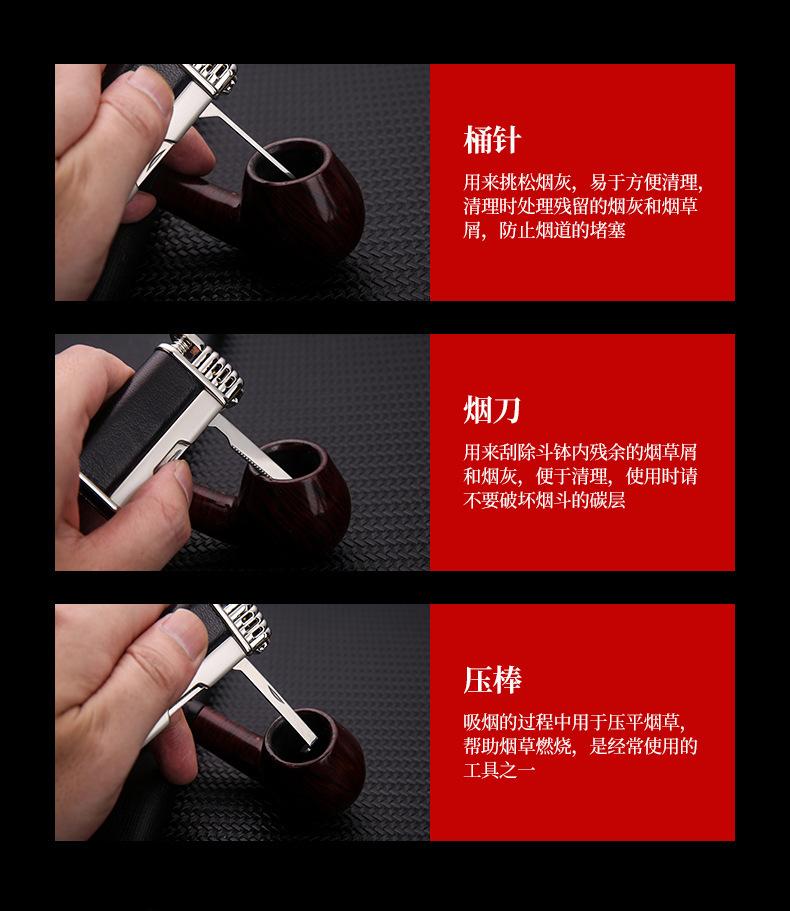 桶针

用来挑松烟灰，易于方便清理，清理时处理残留的烟灰和烟草屑，防止烟道的堵塞

烟刀

用来刮除斗钵内残余的烟草屑和烟灰，便于清理，使用时请不要破坏烟斗的碳层

压棒

吸烟的过程中用于压平烟草，帮助烟草燃烧，是经常使用的工具之一