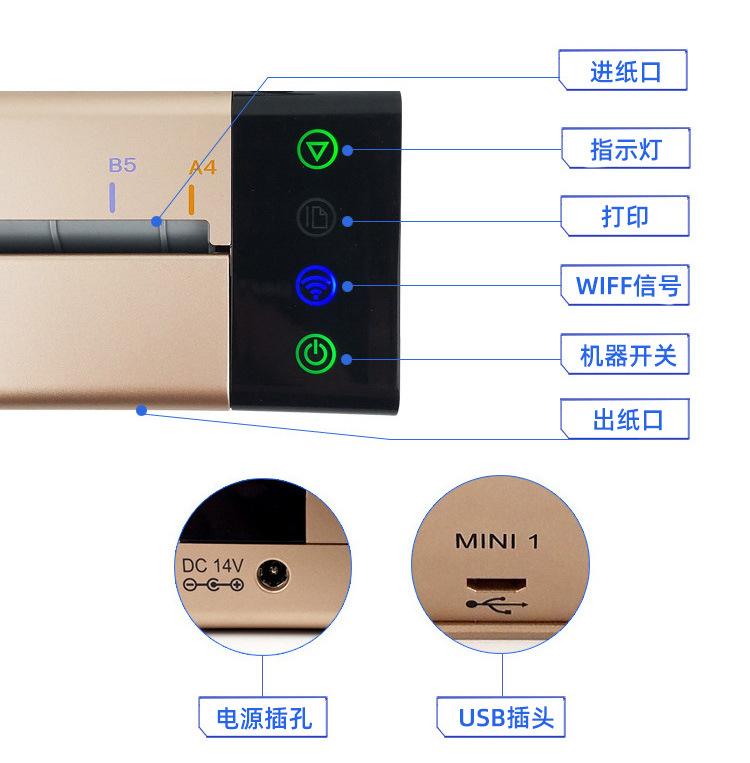 B5
A4

进纸口

指示灯

打印

WIFF信号

机器开关

出纸口

DC 14V

MINI 1

电源插孔

USB插头