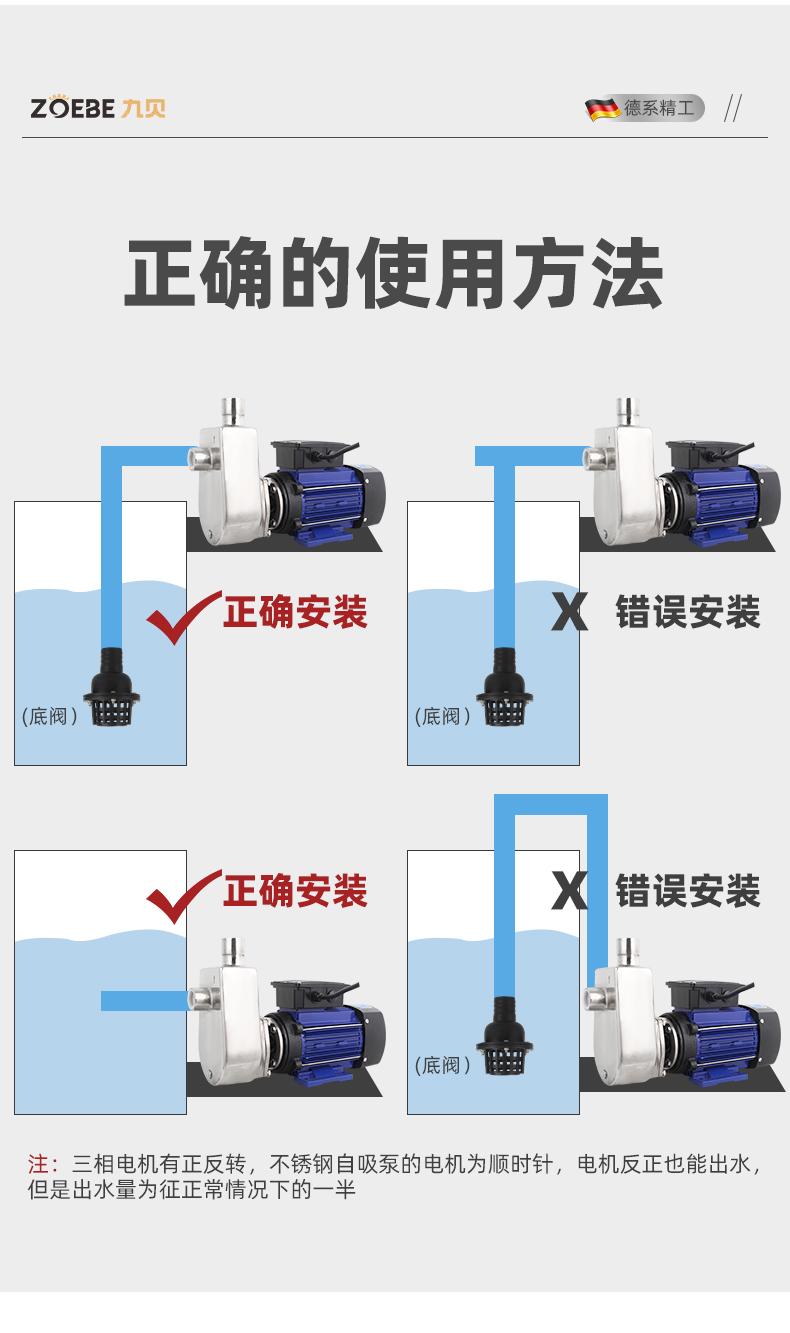 ZOEBE 九贝

德系精工 //

正确的使用方法

正确安装

(底阀)

X 错误安装

(底阀)

正确安装

X 错误安装

(底阀)

注：三相电机有正反转，不锈钢自吸泵的电机为顺时针，电机反正也能出水，但是出水量为征正常情况下的一半