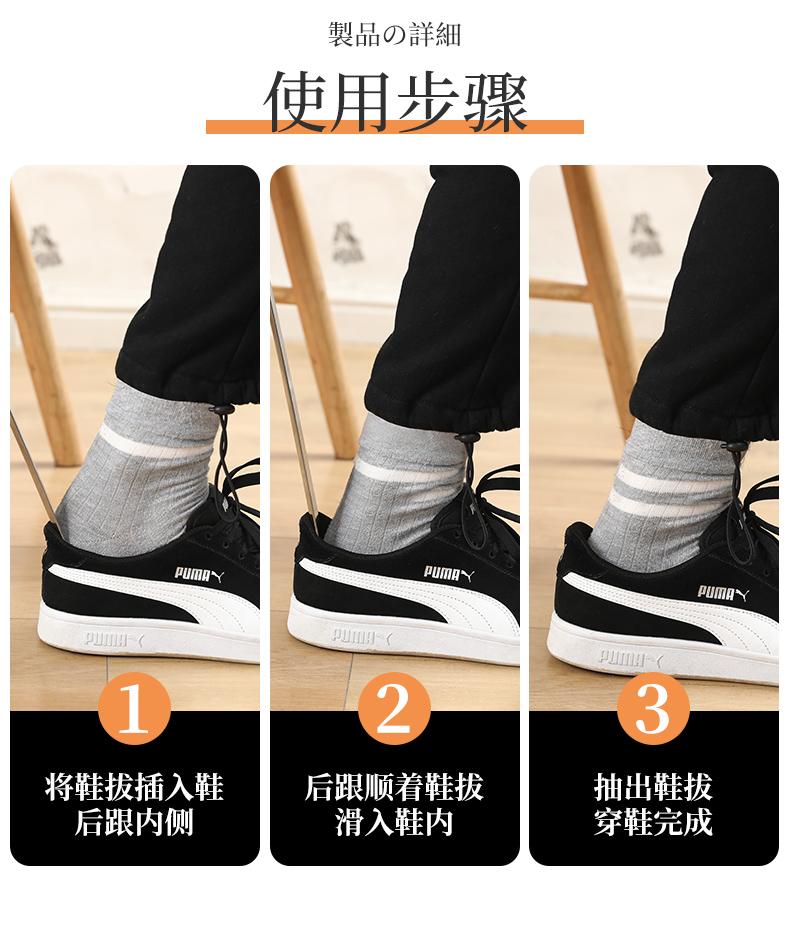 製品の詳細

使用步骤

PUMA

PUMA

1

将鞋拔插入鞋后跟内侧

PUMA

PUMA

2

后跟顺着鞋拔滑入鞋内

PUMA

PUMA

3

抽出鞋拔穿鞋完成