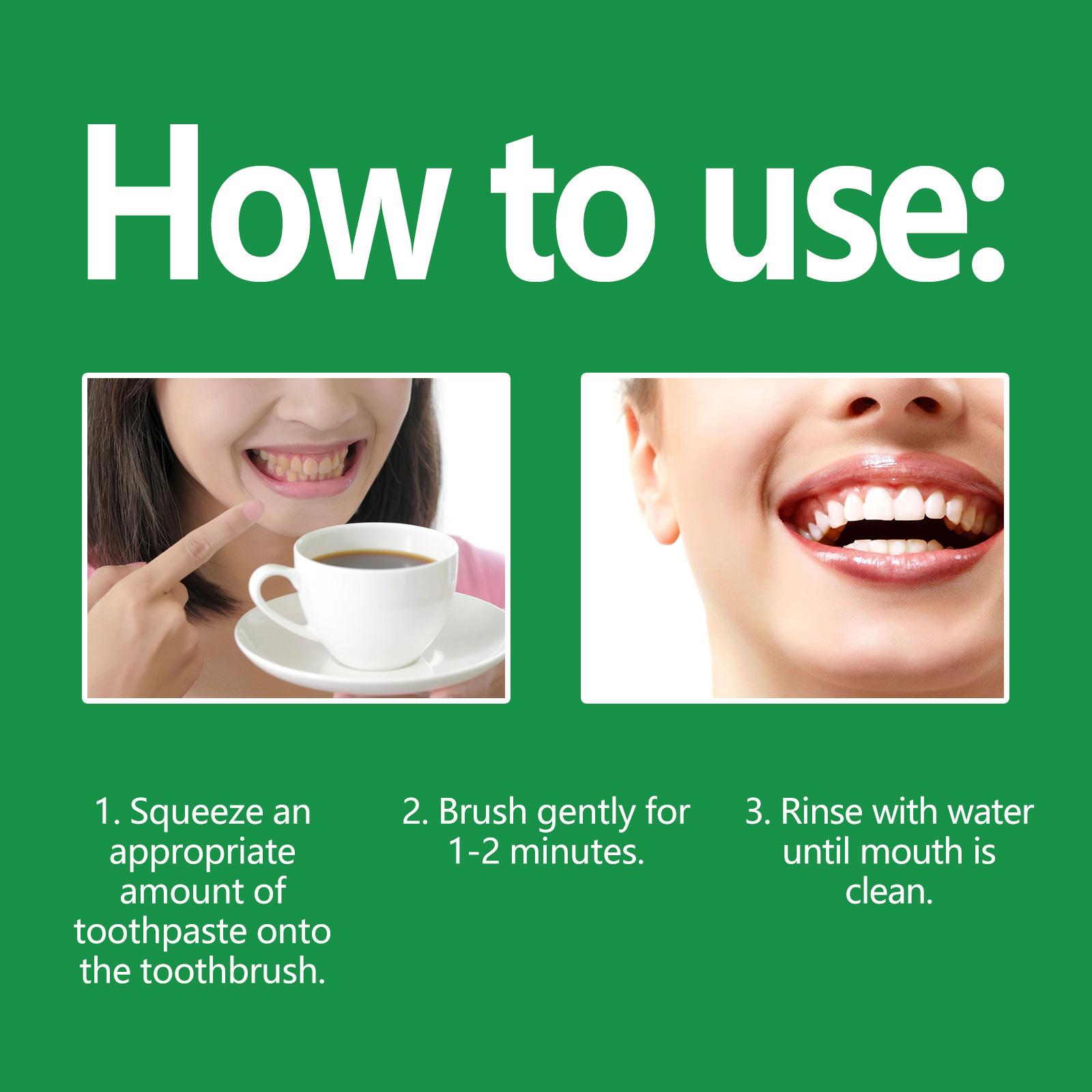 How to use:

1. Squeeze an appropriate amount of toothpaste onto the toothbrush.

2. Brush gently for 1-2 minutes.

3. Rinse with water until mouth is clean.