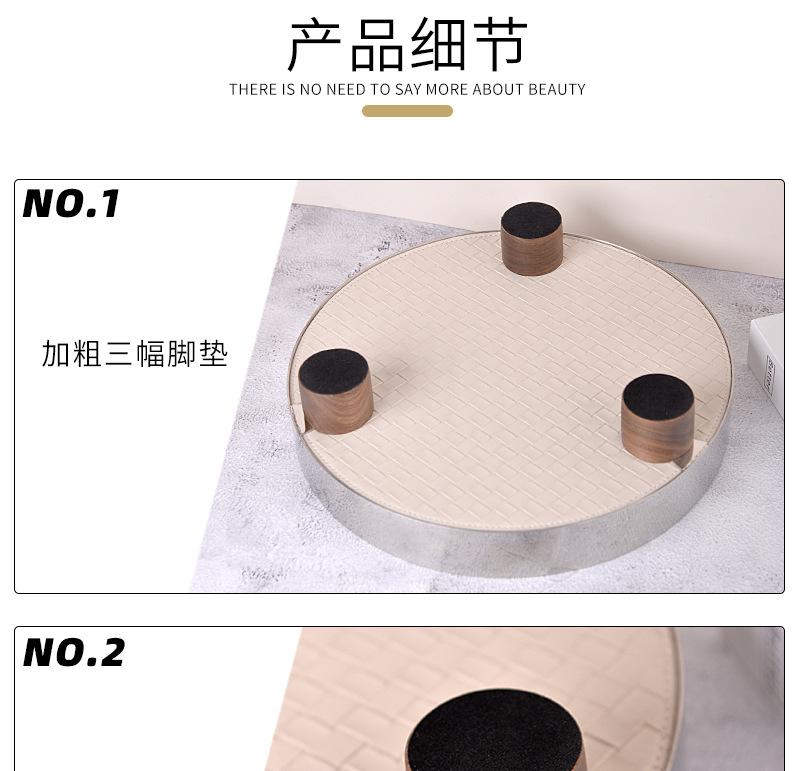 产品细节
THERE IS NO NEED TO SAY MORE ABOUT BEAUTY

NO.1

加粗三幅脚垫

NO.2