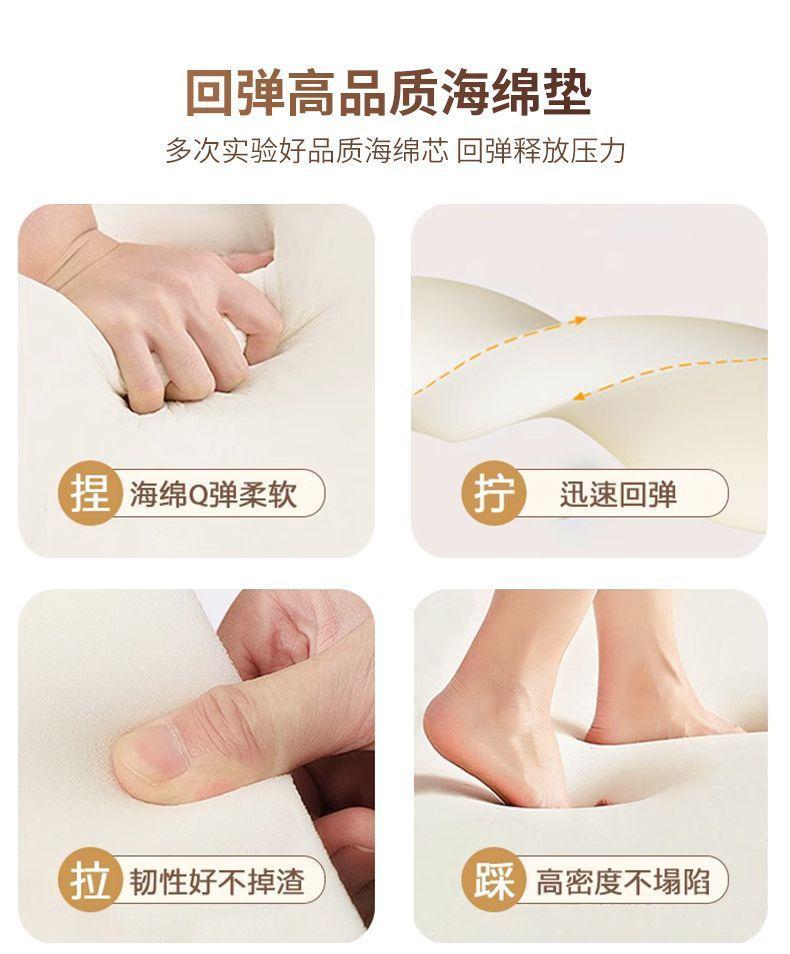 回弹高品质海绵垫
多次实验好品质海绵芯 回弹释放压力

捏 海绵Q弹柔软

拧 迅速回弹

拉 韧性好不掉渣

踩 高密度不塌陷