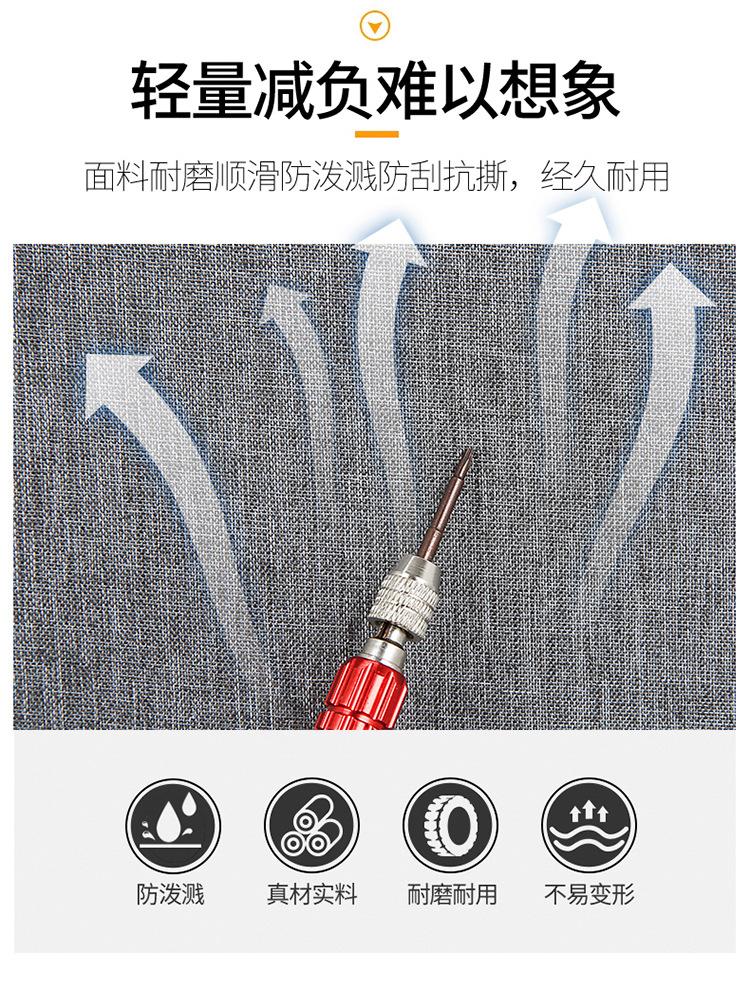 轻量减负难以想象

面料耐磨顺滑防泼溅防刮抗撕，经久耐用

防泼溅

真材实料

耐磨耐用

不易变形