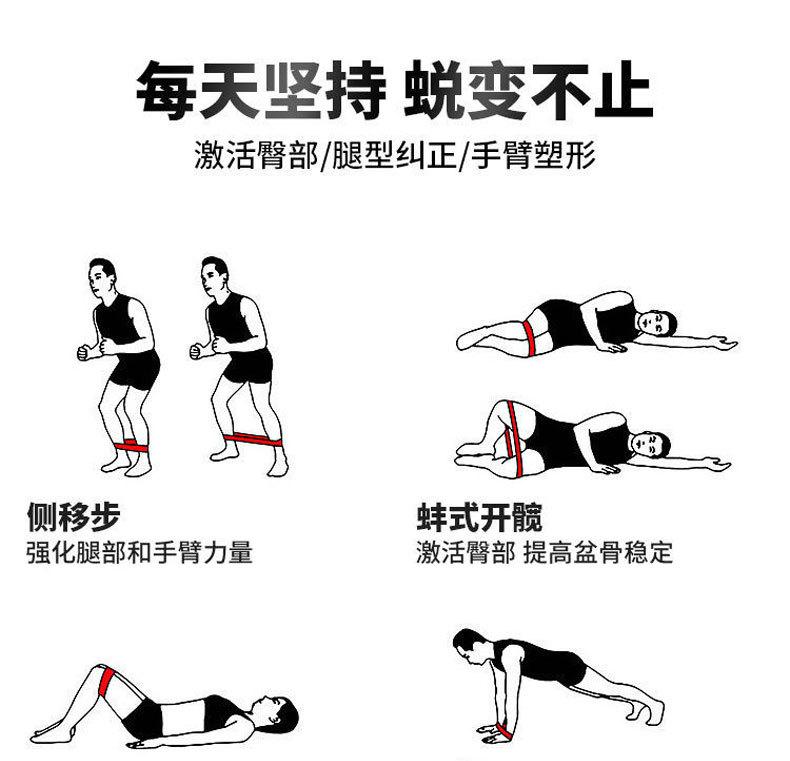 每天坚持 蜕变不止

激活臀部/腿型纠正/手臂塑形

侧移步
强化腿部和手臂力量

蚌式开髋
激活臀部 提高盆骨稳定