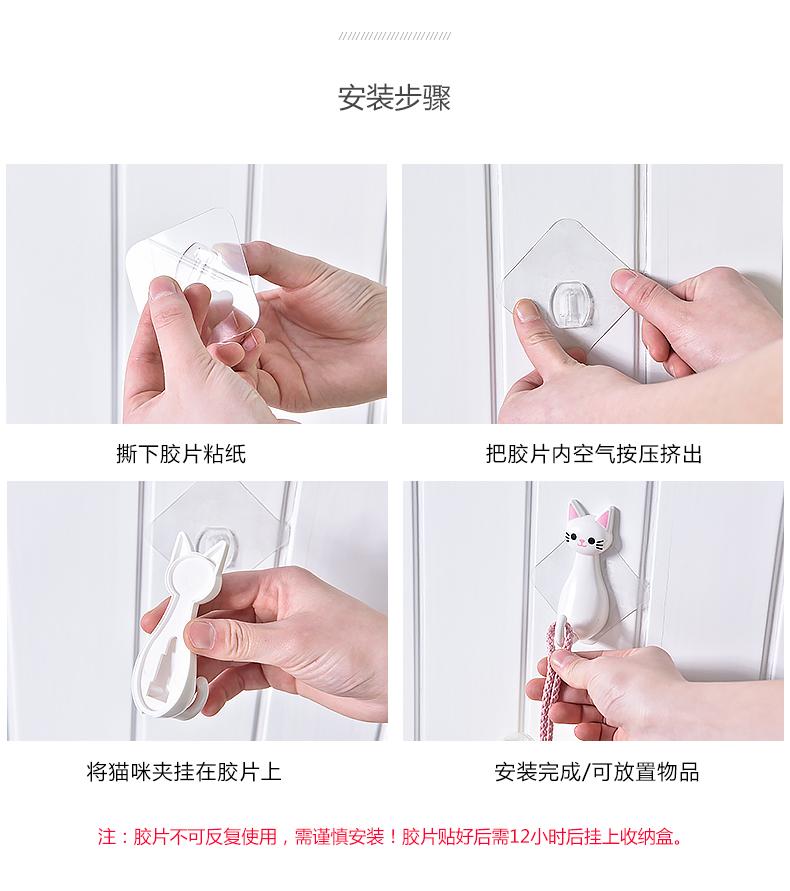 安装步骤

撕下胶片粘纸

把胶片内空气按压挤出

将猫咪夹挂在胶片上

安装完成/可放置物品

注：胶片不可反复使用，需谨慎安装！胶片贴好后需12小时后挂上收纳盒。