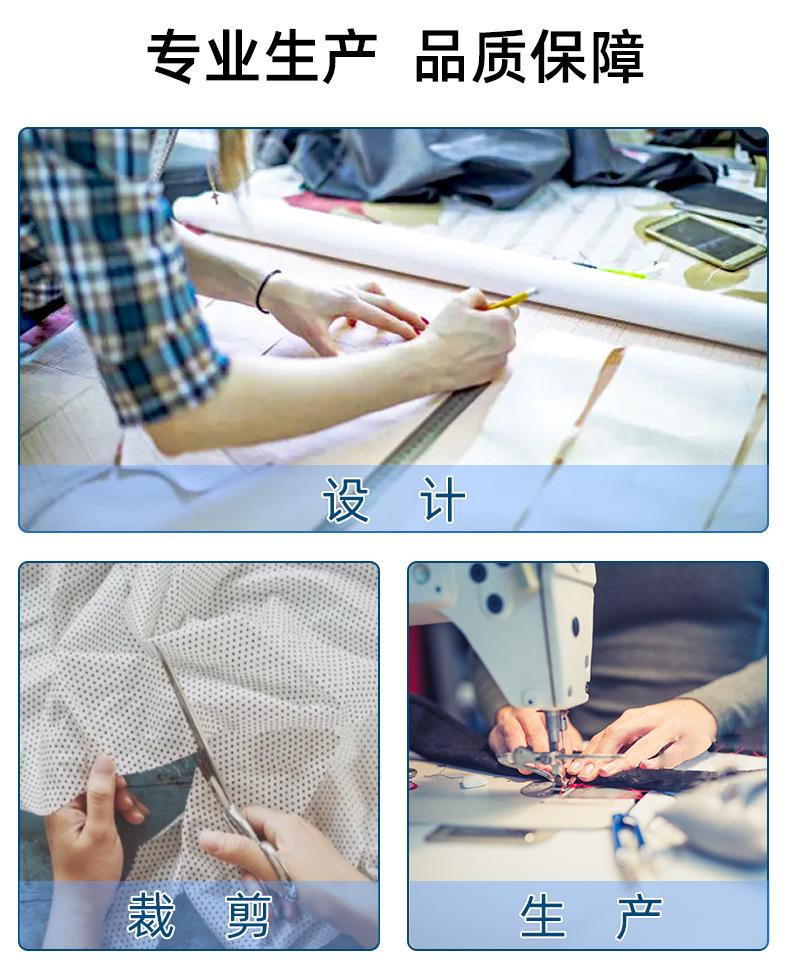 专业生产 品质保障

设 计

裁 剪

生 产