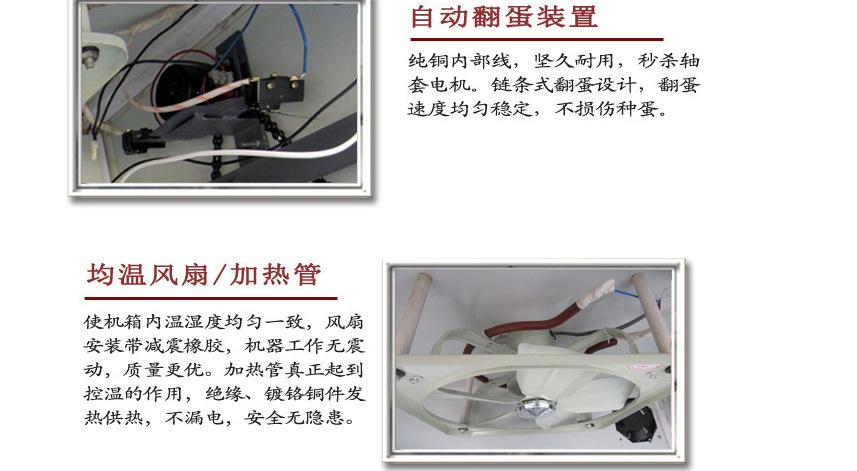 自动翻蛋装置

纯铜内部线，坚久耐用，秒杀轴套电机。链条式翻蛋设计，翻蛋速度均匀稳定，不损伤种蛋。

均温风扇/加热管

使机箱内温湿度均匀一致，风扇安装带减震橡胶，机器工作无震动，质量更优。加热管真正起到控温的作用，绝缘、镀铬铜件发热供热，不漏电，安全无隐患。