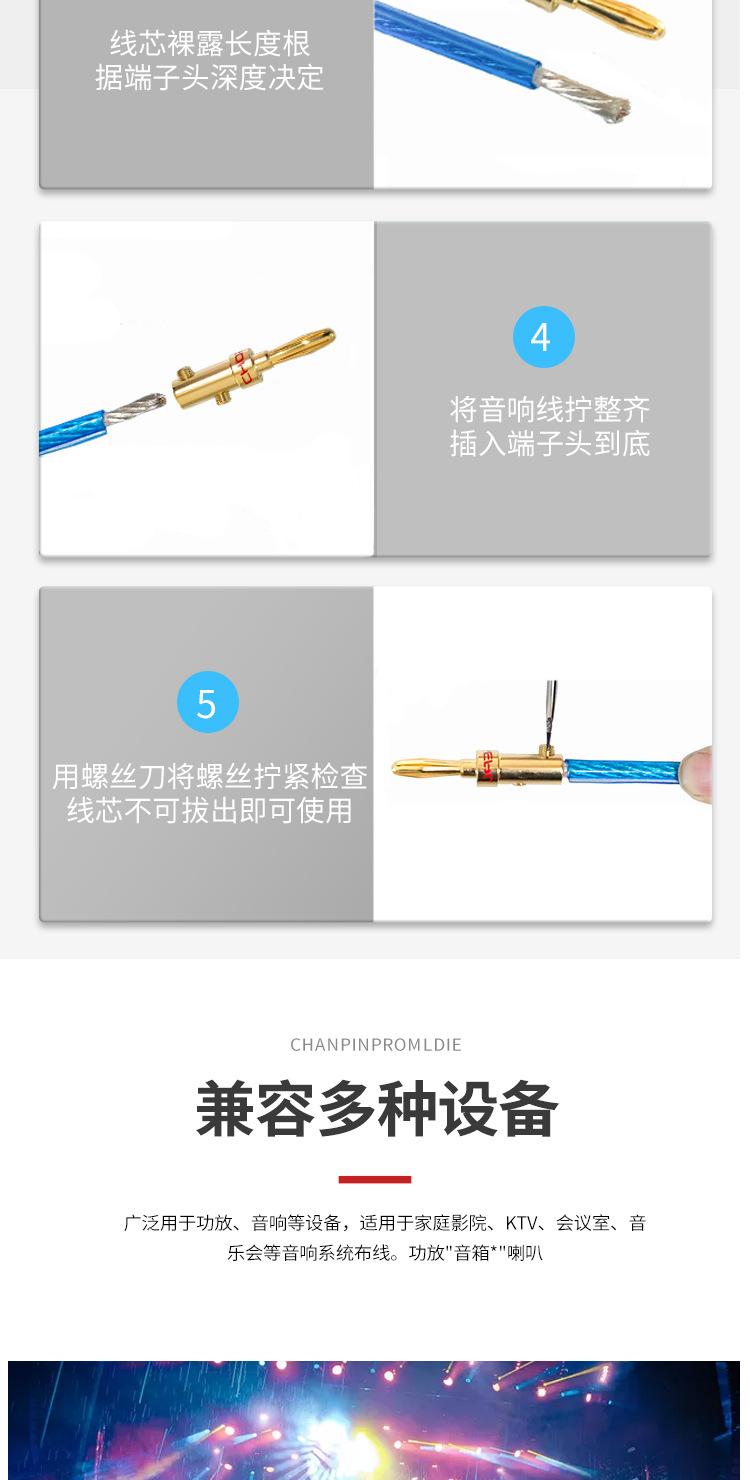 线芯裸露长度根据端子头深度决定

4

将音响线拧整齐插入端子头到底

5

用螺丝刀将螺丝拧紧检查线芯不可拔出即可使用

CHANPINPROMLDIE

兼容多种设备

广泛用于功放、音响等设备，适用于家庭影院、KTV、会议室、音乐会等音响系统布线。功放"音箱*"喇叭