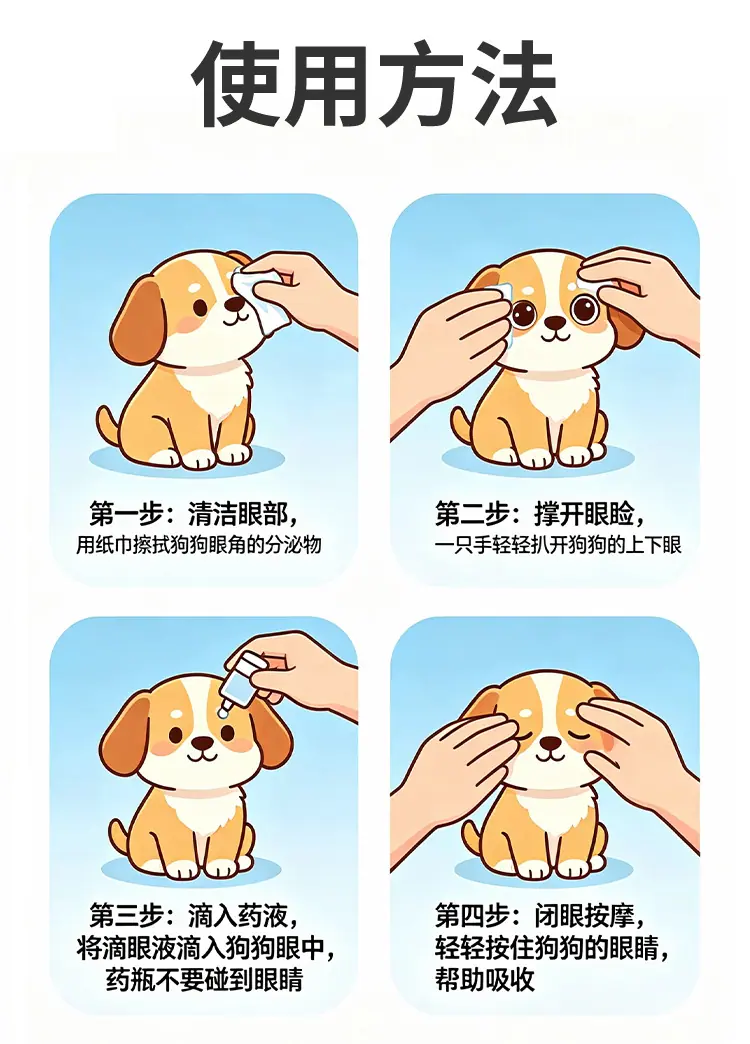 使用方法

第一步：清洁眼部，
用纸巾擦拭狗狗眼角的分泌物

第二步：撑开眼睑，
一只手轻轻扒开狗狗的上下眼

第三步：滴入药液，
将滴眼液滴入狗狗眼中，
药瓶不要碰到眼睛

第四步：闭眼按摩，
轻轻按住狗狗的眼睛，
帮助吸收