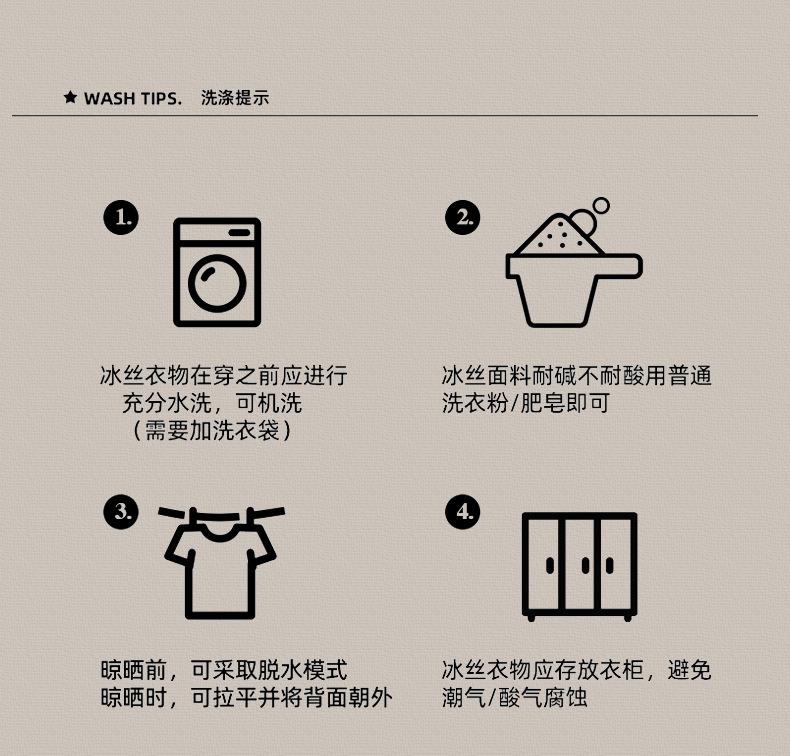 ★ WASH TIPS. 洗涤提示

1.

冰丝衣物在穿之前应进行充分水洗，可机洗（需要加洗衣袋）

2.

冰丝面料耐碱不耐酸用普通洗衣粉/肥皂即可

3.

晾晒前，可采取脱水模式
晾晒时，可拉平并将背面朝外

4.

冰丝衣物应存放衣柜，避免潮气/酸气腐蚀