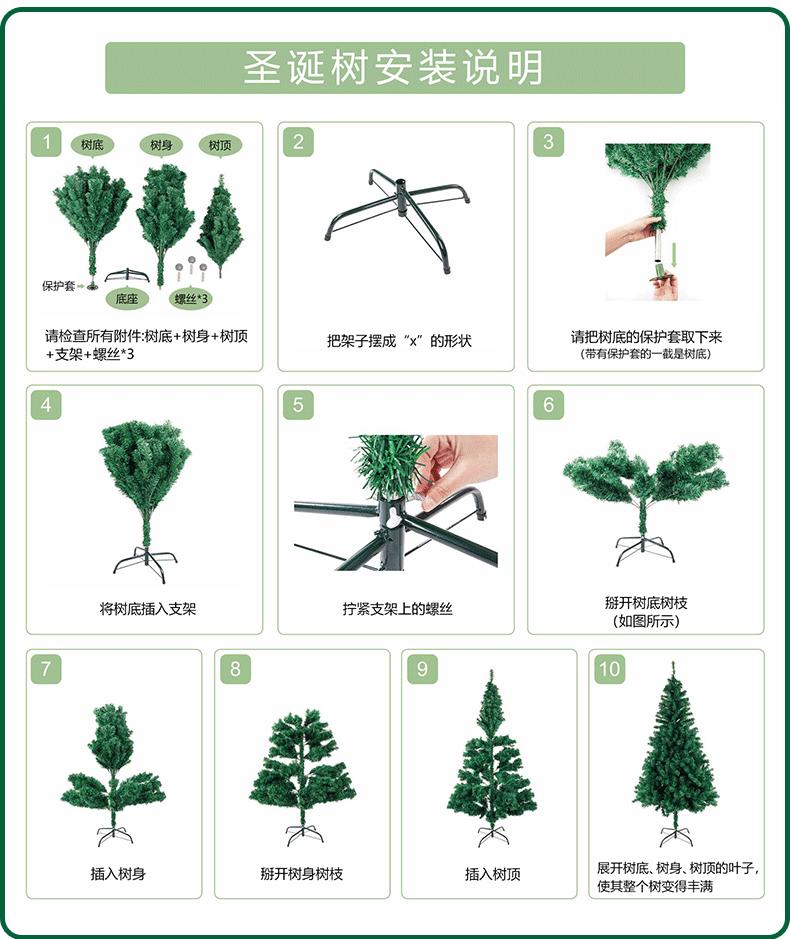 圣诞树安装说明

1
树底
树身
树顶
保护套
底座
螺丝*3
请检查所有附件:树底+树身+树顶+支架+螺丝*3

2
把架子摆成“x”的形状

3
请把树底的保护套取下来
(带有保护套的一截是树底)

4
将树底插入支架

5
拧紧支架上的螺丝

6
掰开树底树枝
(如图所示)

7
插入树身

8
掰开树身树枝

9
插入树顶

10
展开树底、树身、树顶的叶子,使其整个树变得丰满