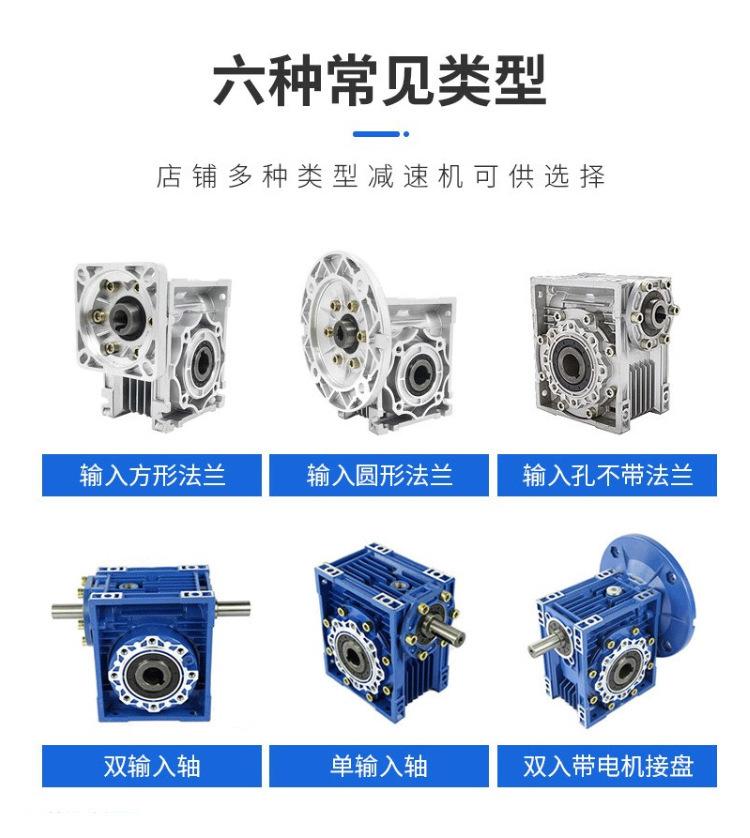 六种常见类型

店铺多种类型减速机可供选择

输入方形法兰

输入圆形法兰

输入孔不带法兰

双输入轴

单输入轴

双入带电机接盘