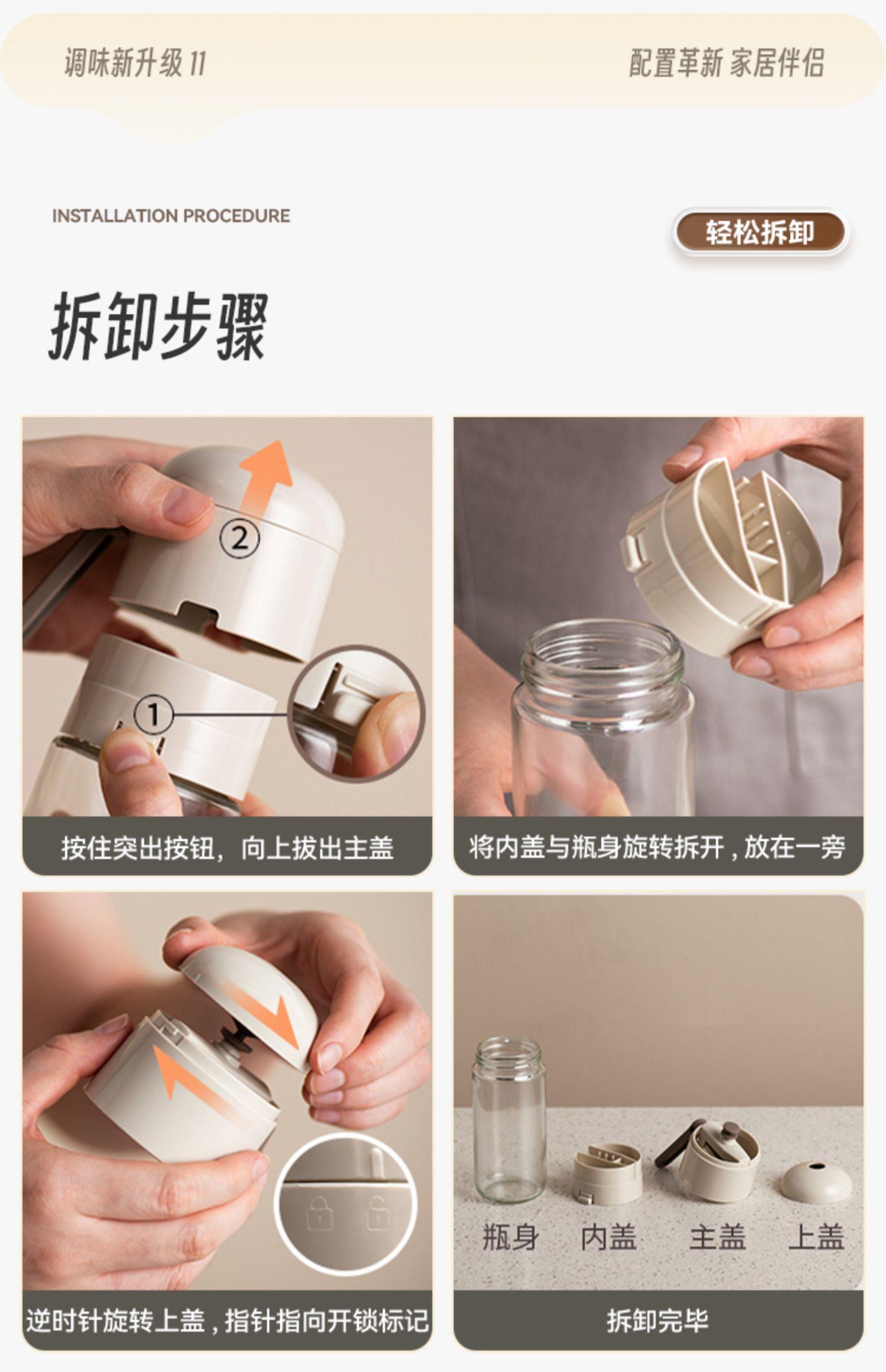 调味新升级 11

配置革新 家居伴侣

INSTALLATION PROCEDURE

轻松拆卸

拆卸步骤

②

①

按住突出按钮，向上拔出主盖

将内盖与瓶身旋转拆开，放在一旁

逆时针旋转上盖，指针指向开锁标记

瓶身 内盖 主盖 上盖

拆卸完毕