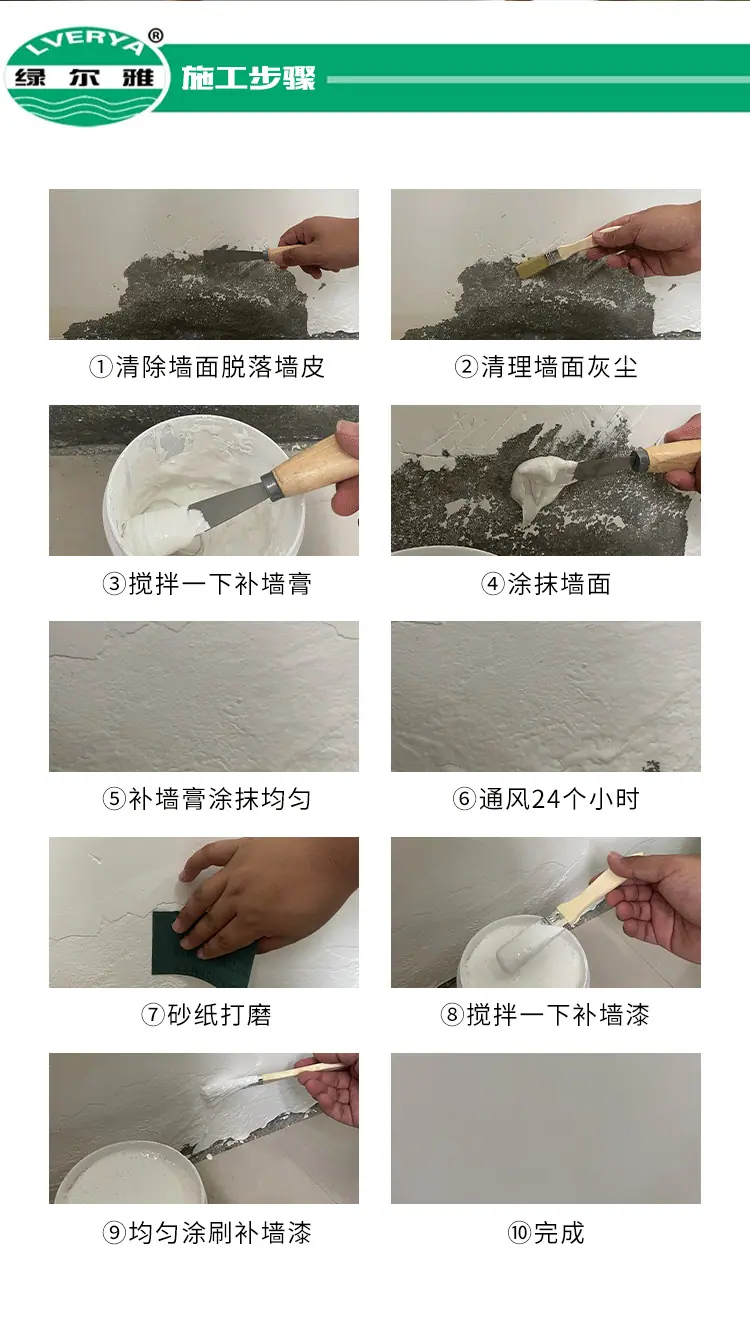 LVERYA®
绿尔雅

施工步骤

①清除墙面脱落墙皮

②清理墙面灰尘

③搅拌一下补墙膏

④涂抹墙面

⑤补墙膏涂抹均匀

⑥通风24个小时

⑦砂纸打磨

⑧搅拌一下补墙漆

⑨均匀涂刷补墙漆

⑩完成