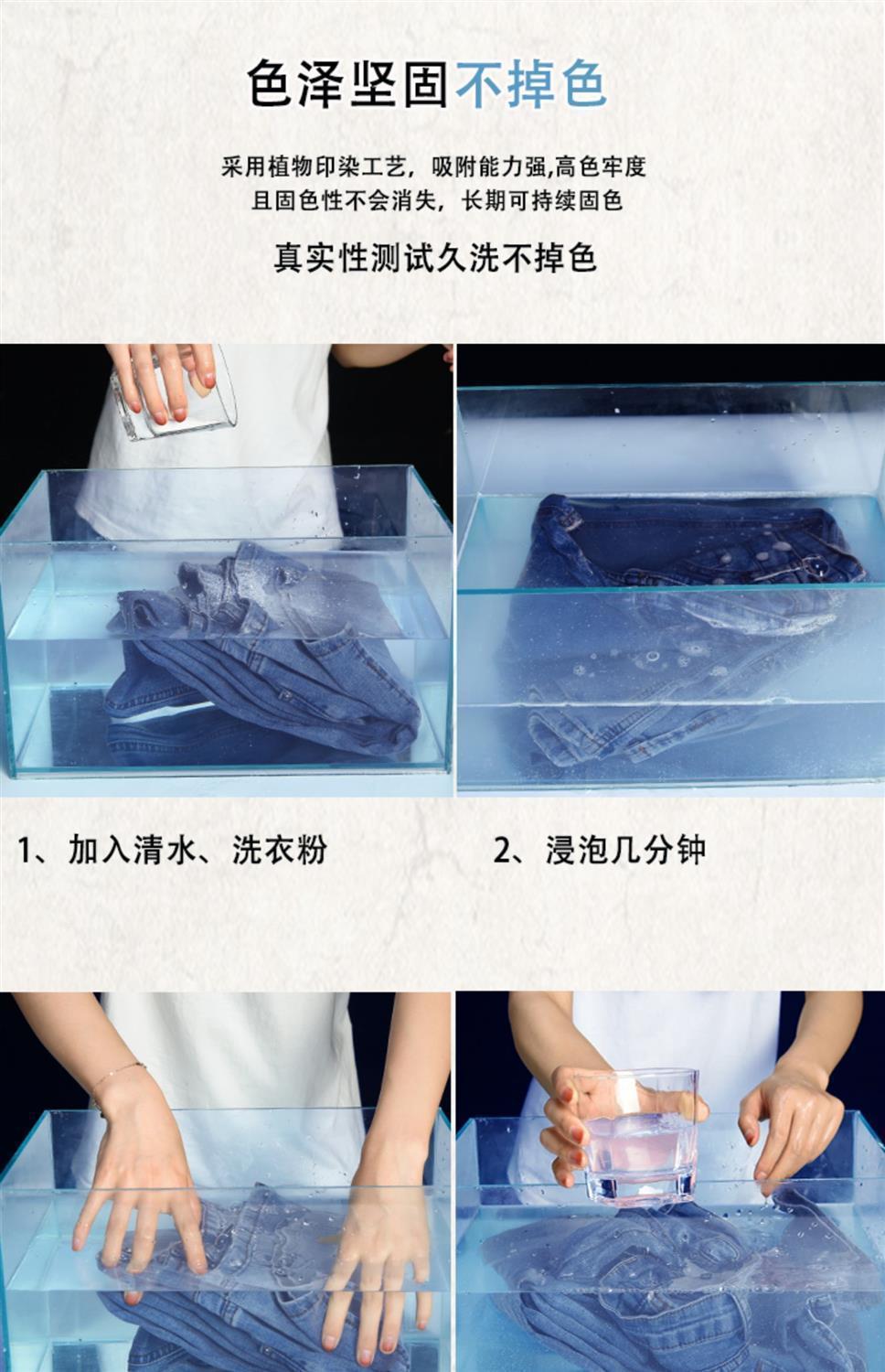 色泽坚固不掉色

采用植物印染工艺，吸附能力强,高色牢度
且固色性不会消失，长期可持续固色

真实性测试久洗不掉色

1、加入清水、洗衣粉

2、浸泡几分钟