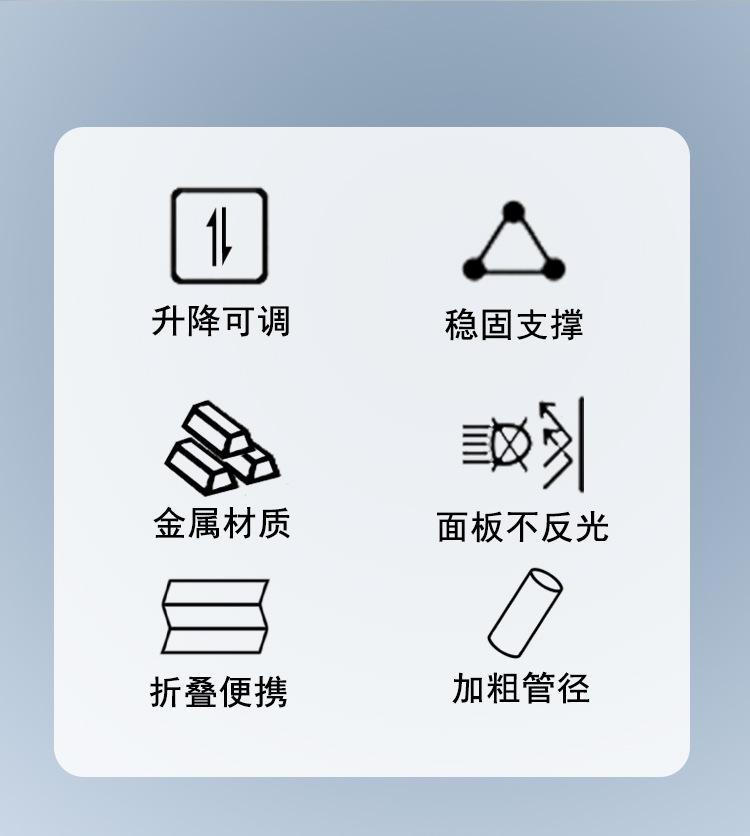 升降可调

稳固支撑

金属材质

面板不反光

折叠便携

加粗管径