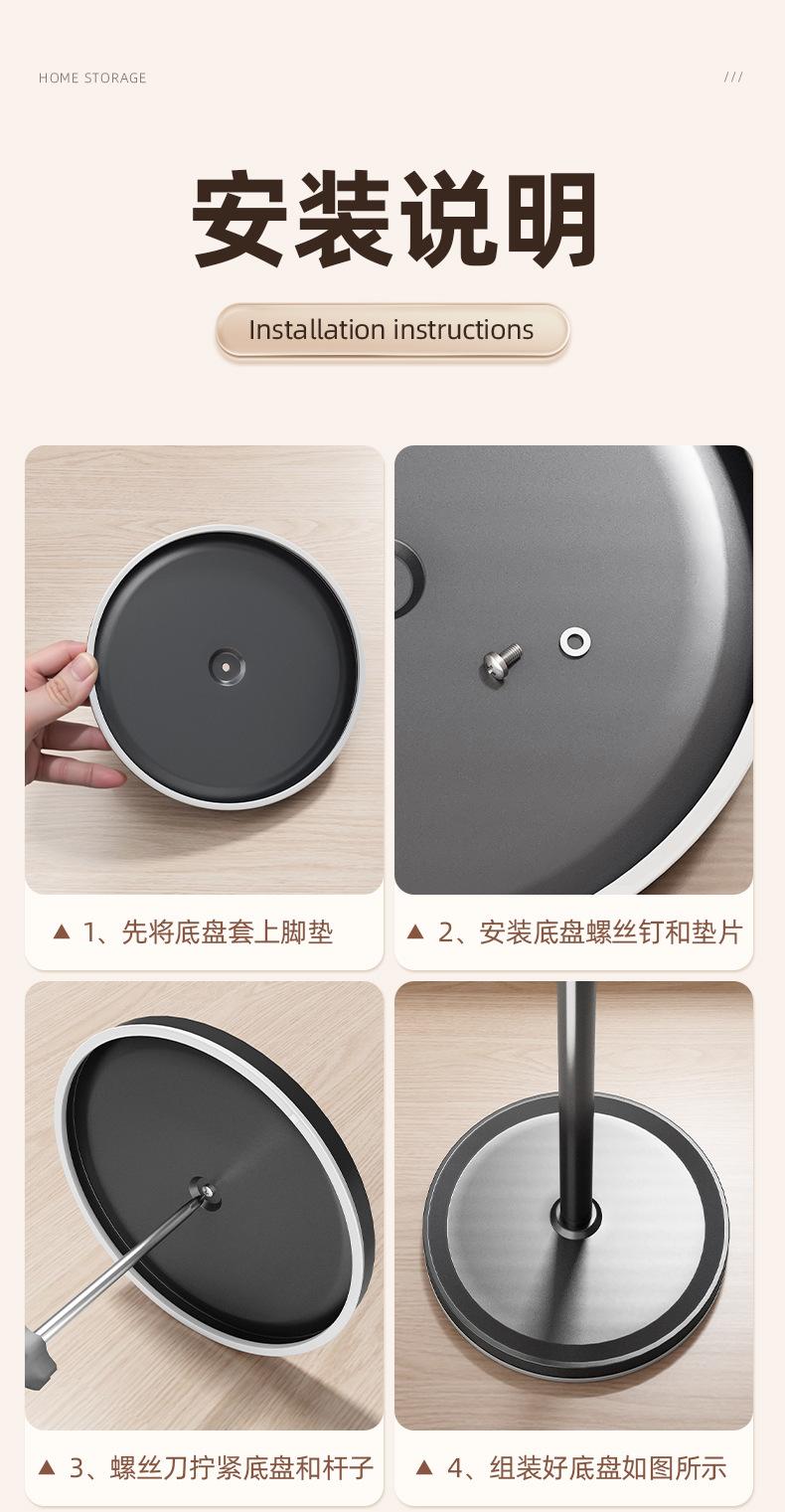 HOME STORAGE

///

安装说明

Installation instructions

▲ 1、先将底盘套上脚垫

▲ 2、安装底盘螺丝钉和垫片

▲ 3、螺丝刀拧紧底盘和杆子

▲ 4、组装好底盘如图所示