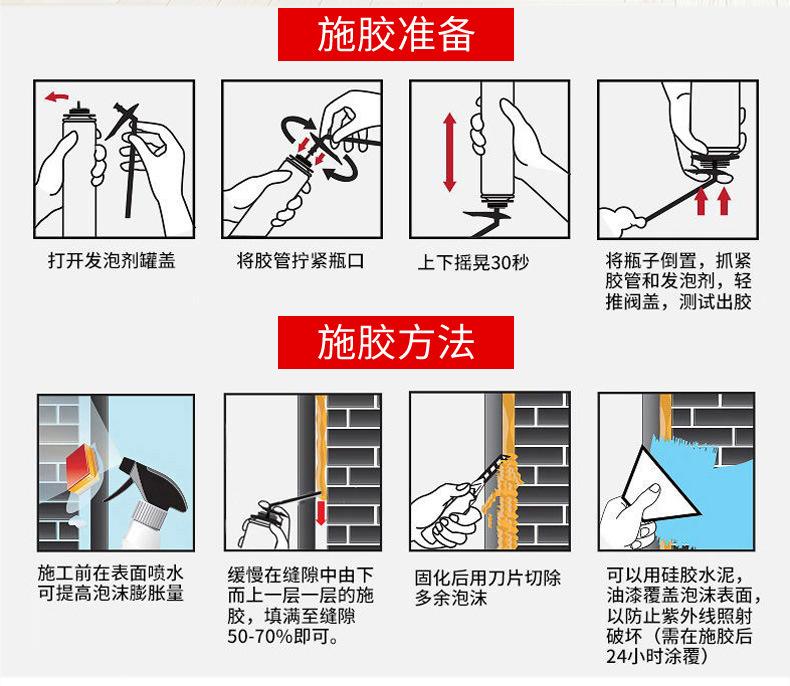 施胶准备

打开发泡剂罐盖

将胶管拧紧瓶口

上下摇晃30秒

将瓶子倒置，抓紧胶管和发泡剂，轻推阀盖，测试出胶

施胶方法

施工前在表面喷水可提高泡沫膨胀量

缓慢在缝隙中由下而上一层一层的施胶，填满至缝隙50-70%即可。

固化后用刀片切除多余泡沫

可以用硅胶水泥，油漆覆盖泡沫表面，以防止紫外线照射破坏（需在施胶后24小时涂覆）