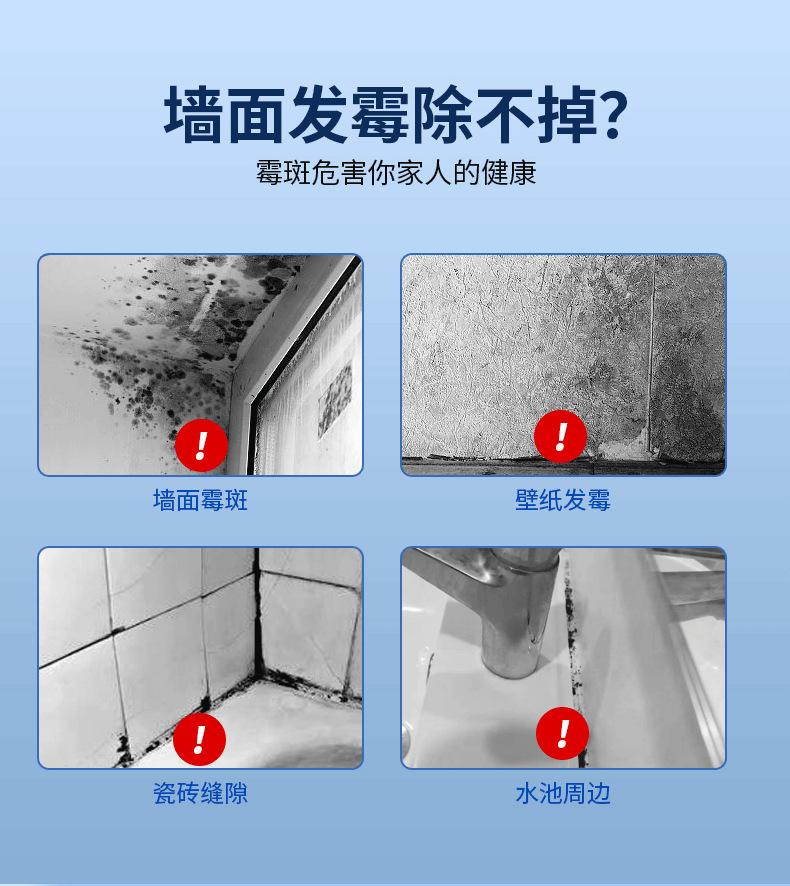 墙面发霉除不掉?
霉斑危害你家人的健康

!
墙面霉斑

!
壁纸发霉

!
瓷砖缝隙

!
水池周边