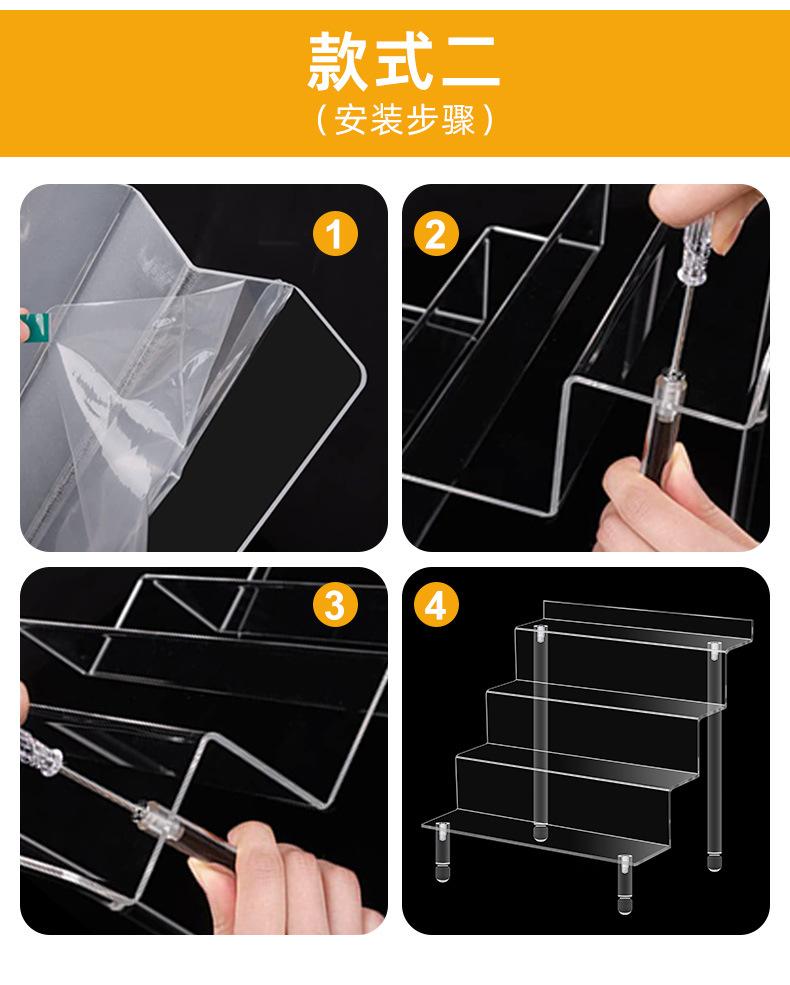 款式二
（安装步骤）

1

2

3

4