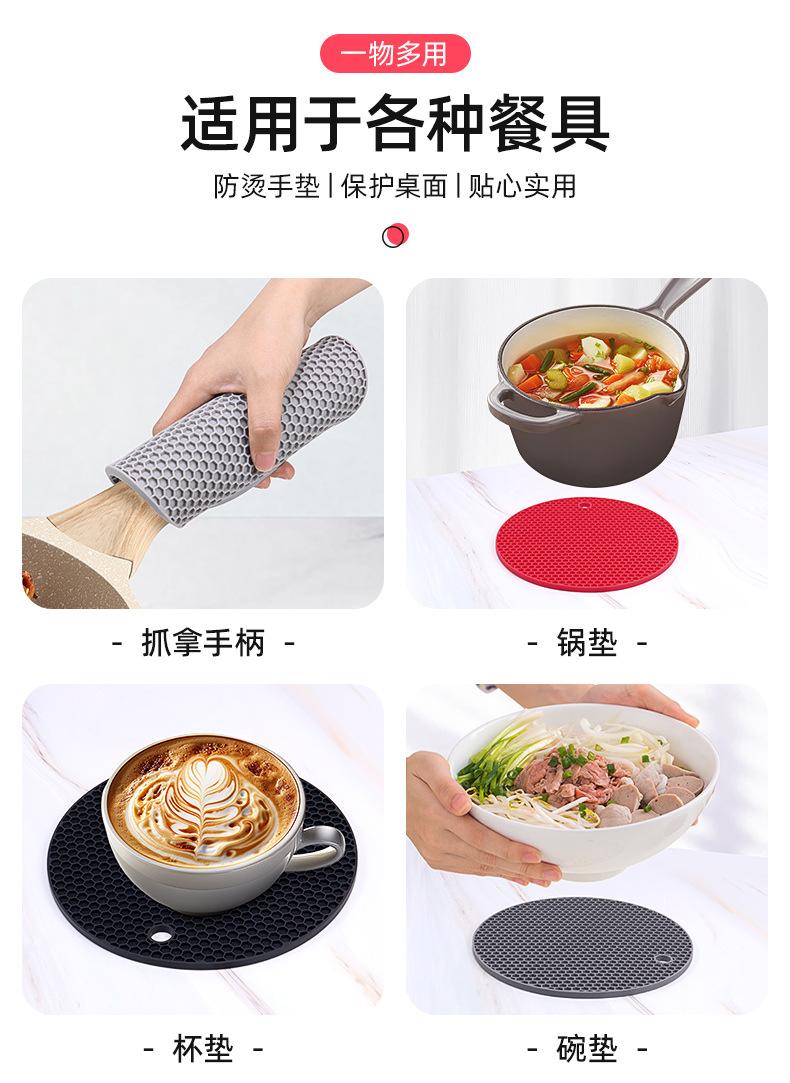 一物多用

适用于各种餐具

防烫手垫 | 保护桌面 | 贴心实用

- 抓拿手柄 -

- 锅垫 -

- 杯垫 -

- 碗垫 -