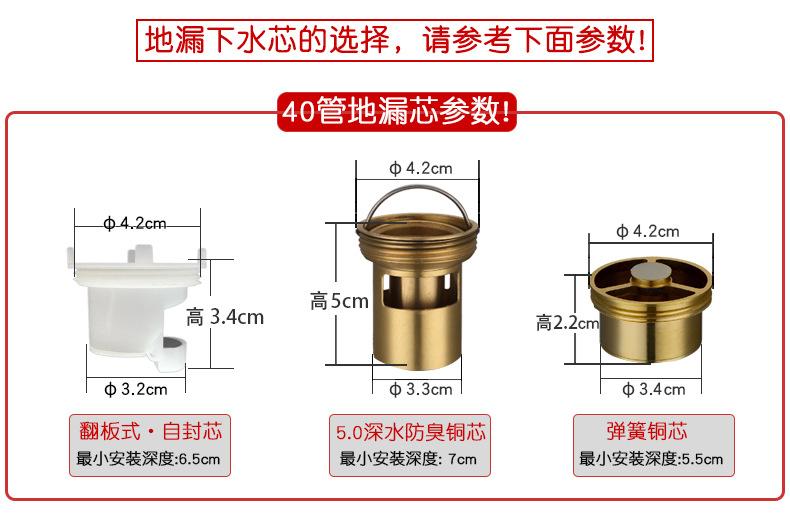 地漏下水芯的选择，请参考下面参数!

40管地漏芯参数!

ϕ 4.2cm
高 3.4cm
ϕ 3.2cm
翻板式·自封芯
最小安装深度:6.5cm

ϕ 4.2cm
高5cm
ϕ 3.3cm
5.0深水防臭铜芯
最小安装深度: 7cm

ϕ 4.2cm
高2.2cm
ϕ 3.4cm
弹簧铜芯
最小安装深度:5.5cm