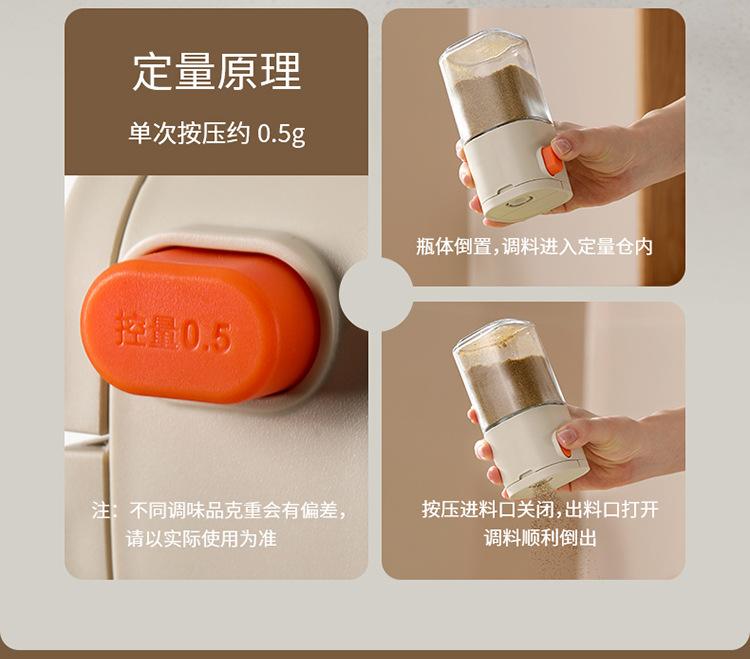 定量原理

单次按压约 0.5g

控量0.5

注：不同调味品克重会有偏差，请以实际使用为准

瓶体倒置，调料进入定量仓内

按压进料口关闭，出料口打开
调料顺利倒出