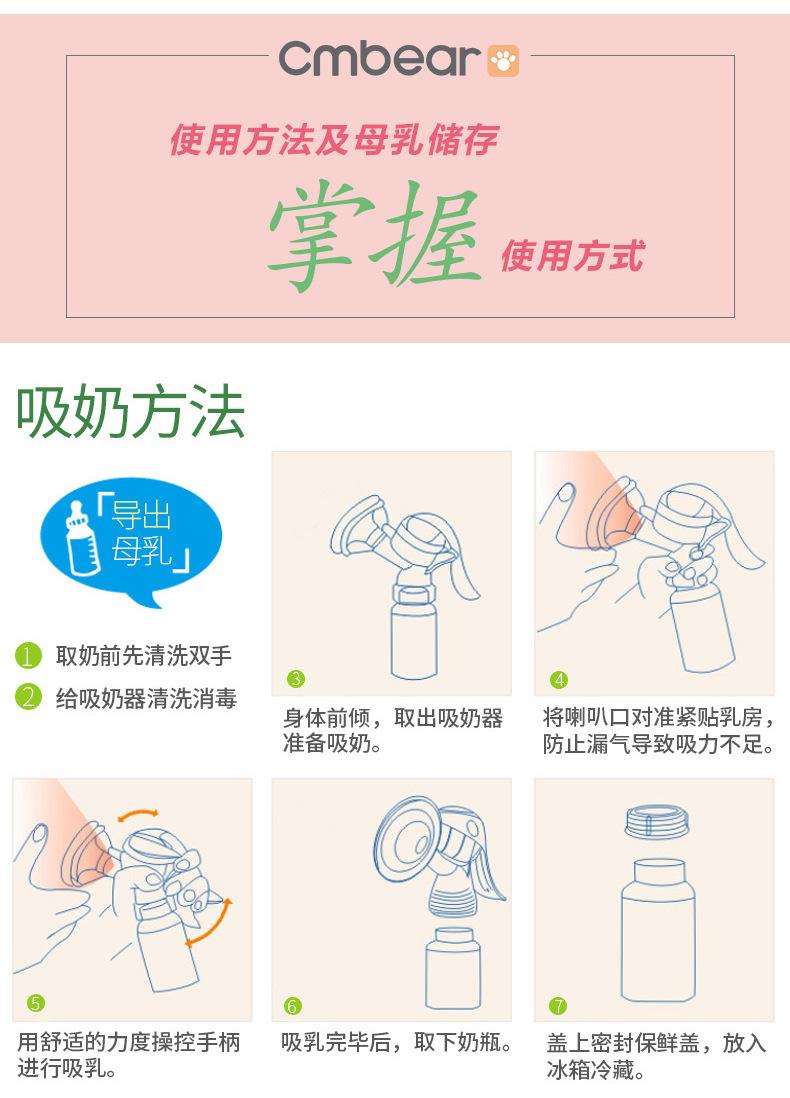 Cmbear

使用方法及母乳储存

掌握 使用方式

吸奶方法

「导出母乳」

1 取奶前先清洗双手

2 给吸奶器清洗消毒

3

身体前倾，取出吸奶器准备吸奶。

4

将喇叭口对准紧贴乳房，防止漏气导致吸力不足。

5

用舒适的力度操控手柄进行吸乳。

6

吸乳完毕后，取下奶瓶。

7

盖上密封保鲜盖，放入冰箱冷藏。