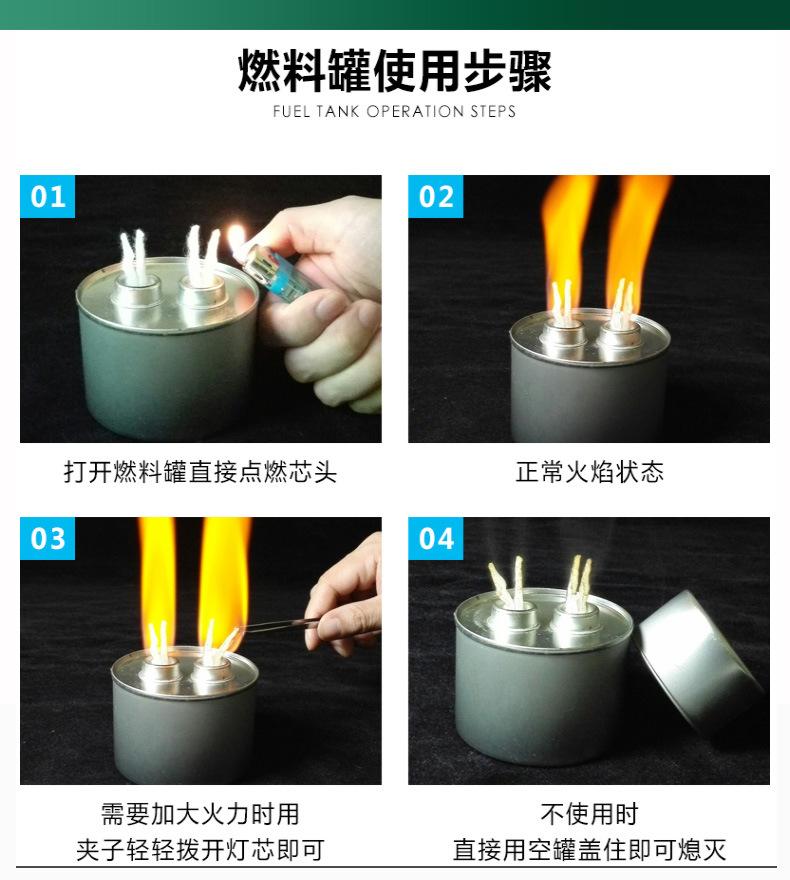 燃料罐使用步骤
FUEL TANK OPERATION STEPS

01

打开燃料罐直接点燃芯头

02

正常火焰状态

03

需要加大火力时用
夹子轻轻拨开灯芯即可

04

不使用时
直接用空罐盖住即可熄灭