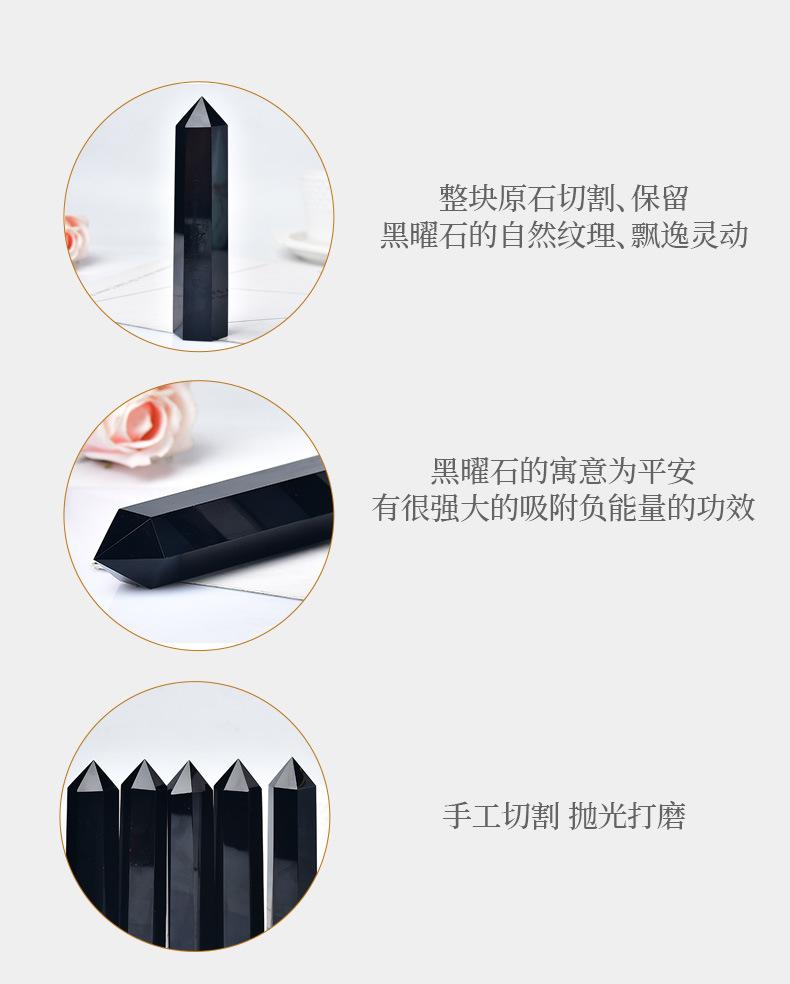 整块原石切割、保留
黑曜石的自然纹理、飘逸灵动

黑曜石的寓意为平安
有很强大的吸附负能量的功效

手工切割 抛光打磨