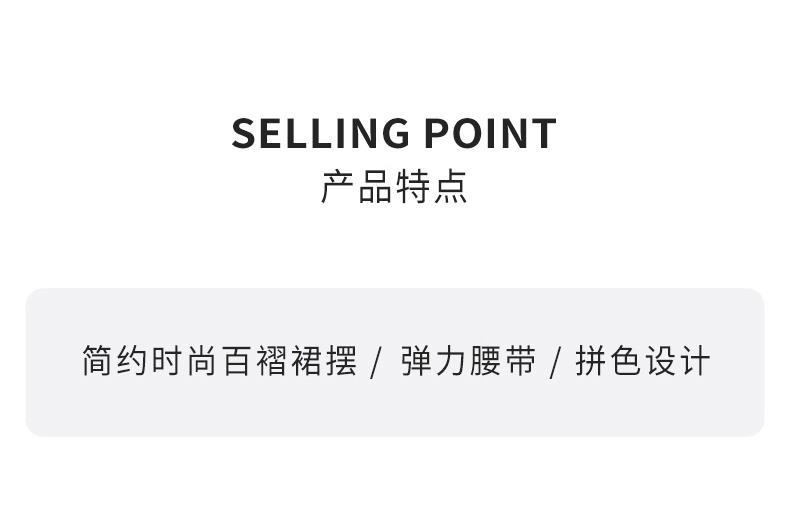 SELLING POINT
产品特点

简约时尚百褶裙摆 / 弹力腰带 / 拼色设计