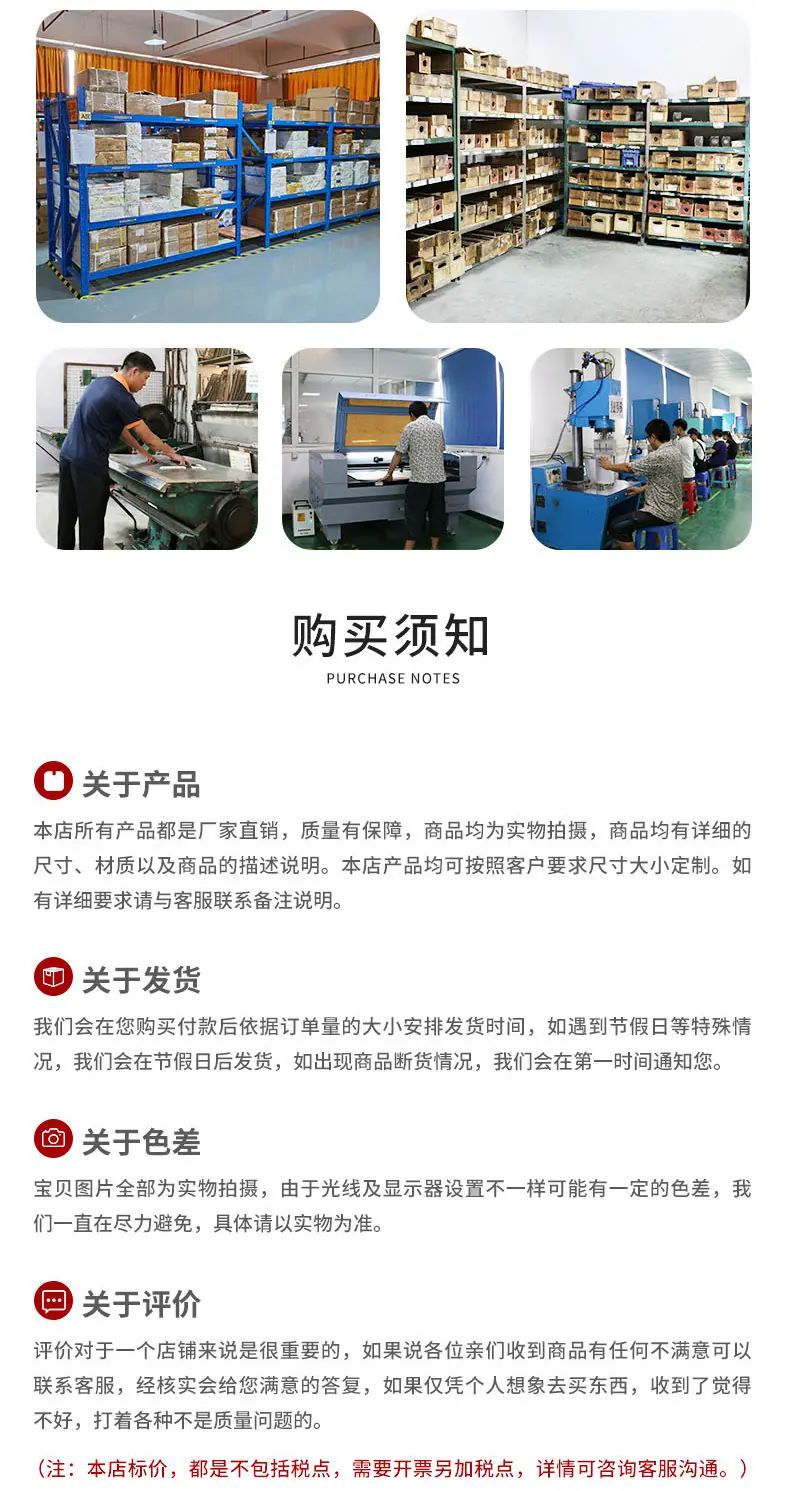 购买须知
PURCHASE NOTES

关于产品
本店所有产品都是厂家直销，质量有保障，商品均为实物拍摄，商品均有详细的尺寸、材质以及商品的描述说明。本店产品均可按照客户要求尺寸大小定制。如有详细要求请与客服联系备注说明。

关于发货
我们会在您购买付款后依据订单量的大小安排发货时间，如遇到节假日等特殊情况，我们会在节假日后发货，如出现商品断货情况，我们会在第一时间通知您。

关于色差
宝贝图片全部为实物拍摄，由于光线及显示器设置不一样可能有一定的色差，我们一直在尽力避免，具体请以实物为准。

关于评价
评价对于一个店铺来说是很重要的，如果说各位亲们收到商品有任何不满意可以联系客服，经核实会给您满意的答复，如果仅凭个人想象去买东西，收到了觉得不好，打着各种不是质量问题的。

（注：本店标价，都是不包括税点，需要开票另加税点，详情可咨询客服沟通。）