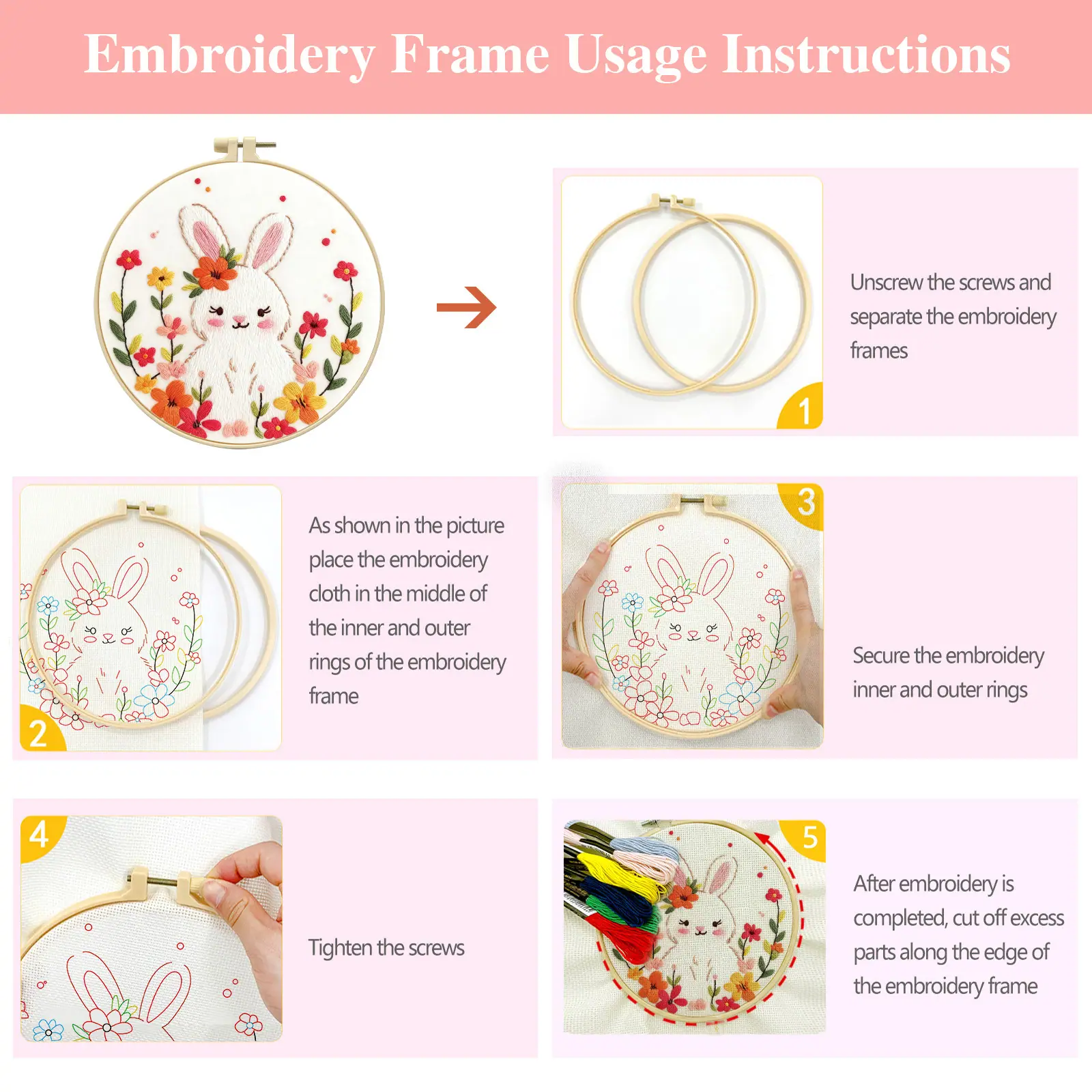 Embroidery Frame Usage Instructions

1

Unscrew the screws and separate the embroidery frames

2

As shown in the picture place the embroidery cloth in the middle of the inner and outer rings of the embroidery frame

3

Secure the embroidery inner and outer rings

4

Tighten the screws

5

After embroidery is completed, cut off excess parts along the edge of the embroidery frame