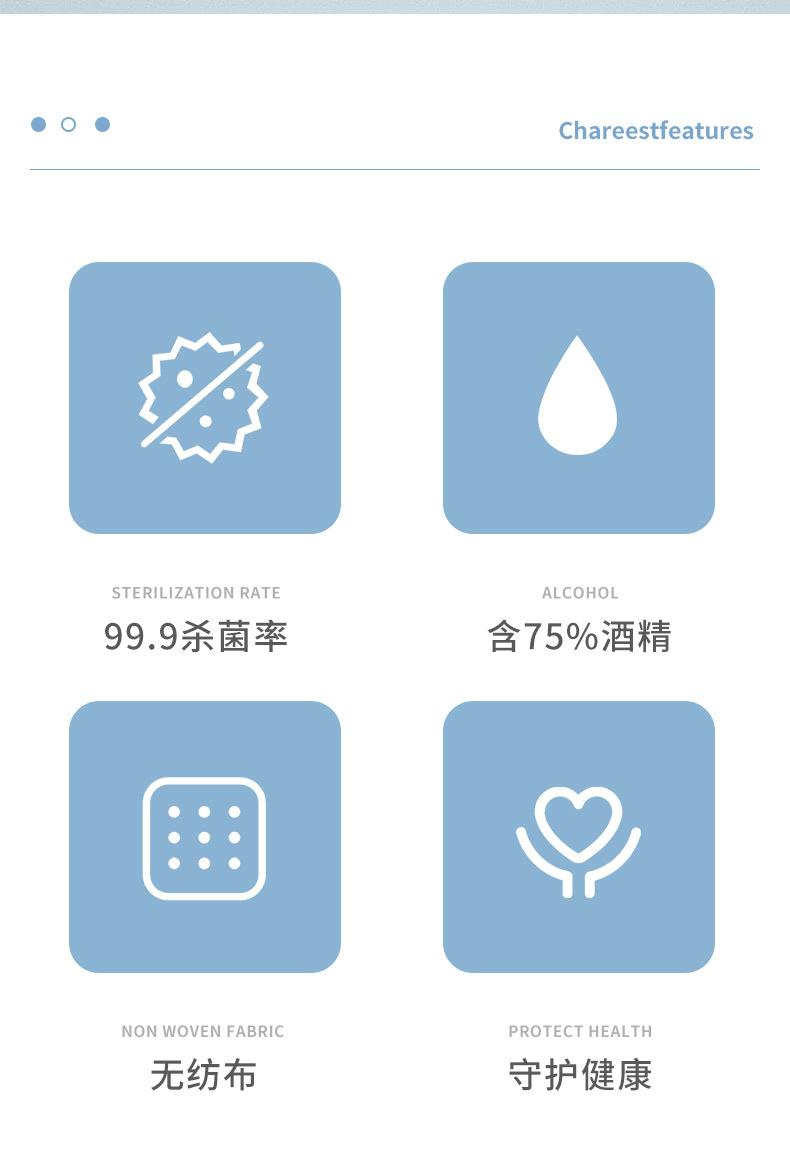 Chareestfeatures

STERILIZATION RATE
99.9杀菌率

ALCOHOL
含75%酒精

NON WOVEN FABRIC
无纺布

PROTECT HEALTH
守护健康