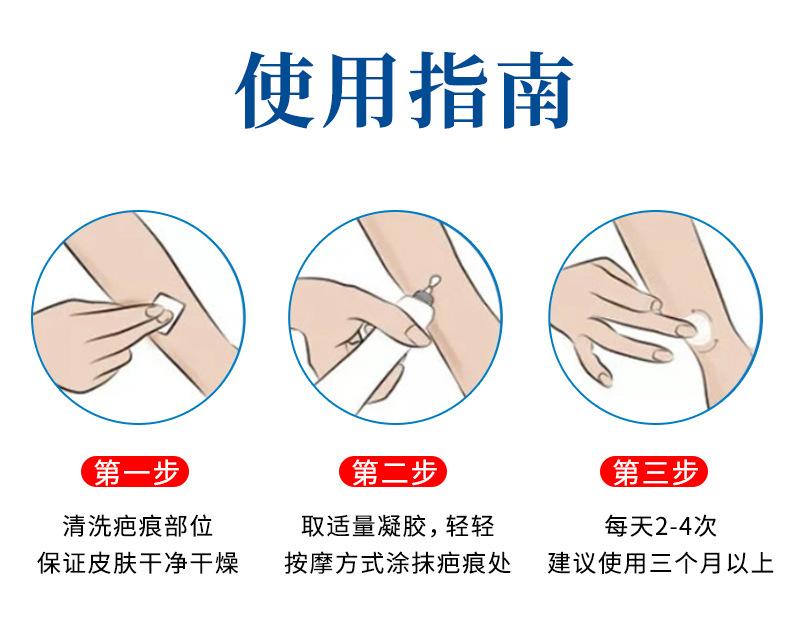 使用指南

第一步

清洗疤痕部位
保证皮肤干净干燥

第二步

取适量凝胶，轻轻
按摩方式涂抹疤痕处

第三步

每天2-4次
建议使用三个月以上