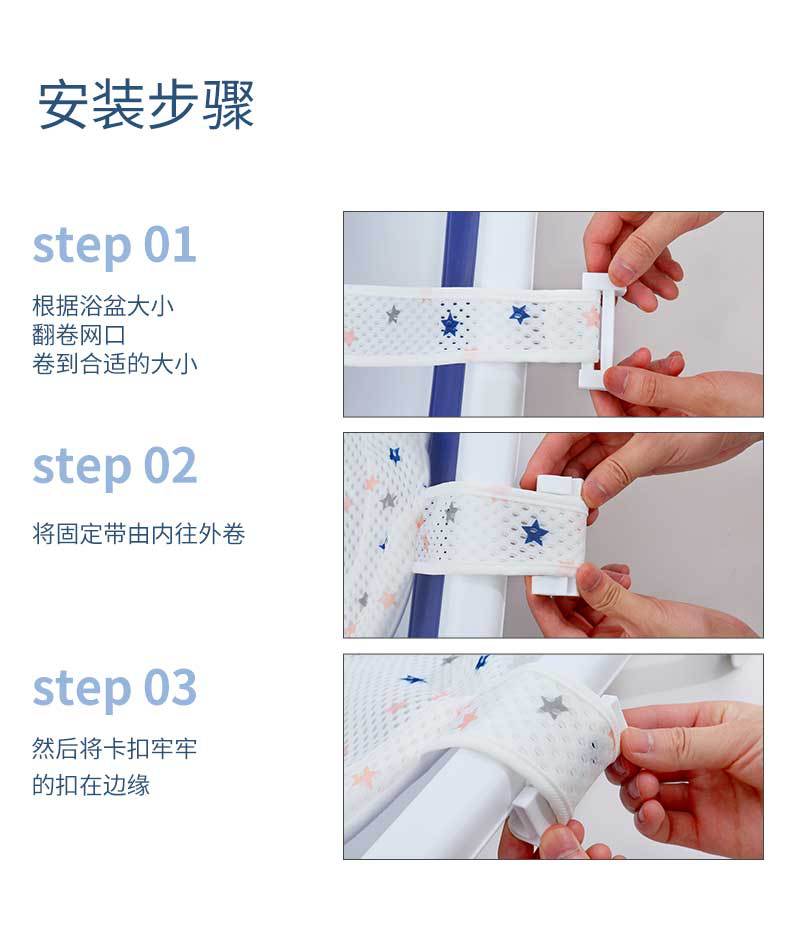 安装步骤

step 01

根据浴盆大小
翻卷网口
卷到合适的大小

step 02

将固定带由内往外卷

step 03

然后将卡扣牢牢
的扣在边缘