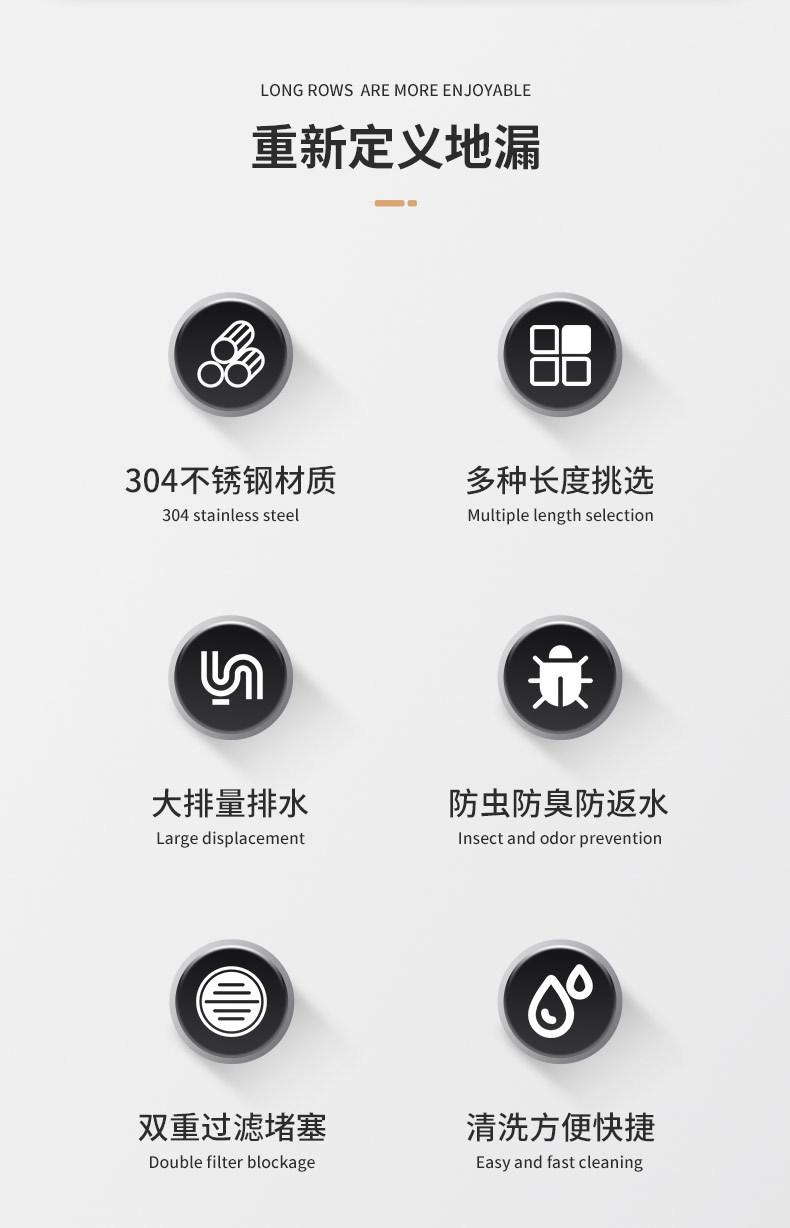 LONG ROWS ARE MORE ENJOYABLE

重新定义地漏

304不锈钢材质
304 stainless steel

多种长度挑选
Multiple length selection

大排量排水
Large displacement

防虫防臭防返水
Insect and odor prevention

双重过滤堵塞
Double filter blockage

清洗方便快捷
Easy and fast cleaning