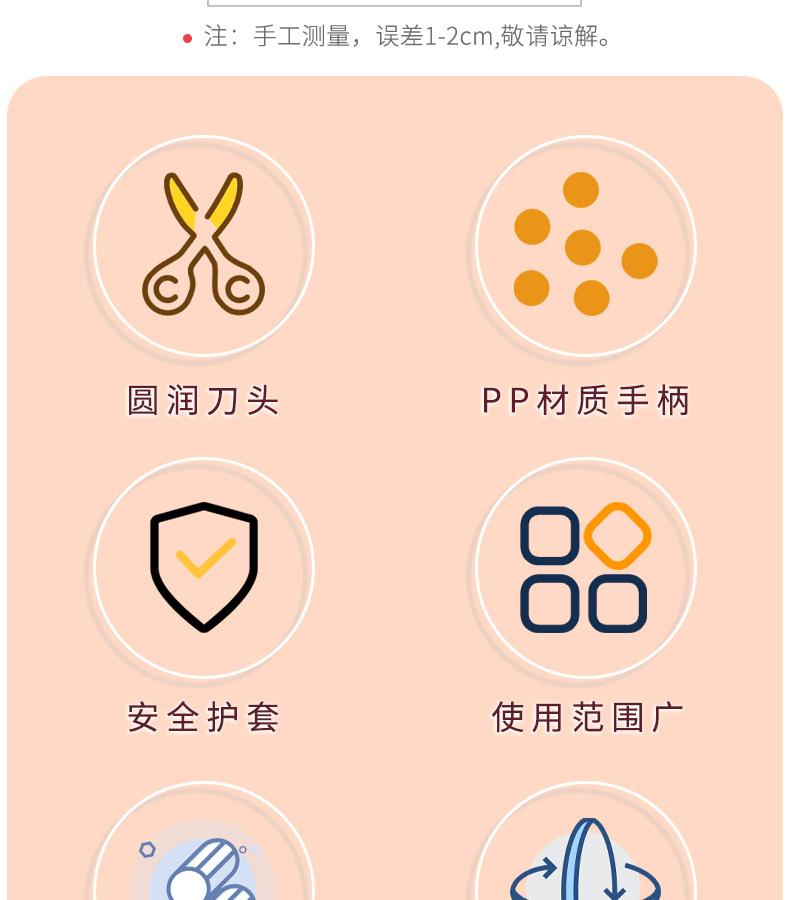 • 注：手工测量，误差1-2cm,敬请谅解。

圆润刀头

PP材质手柄

安全护套

使用范围广