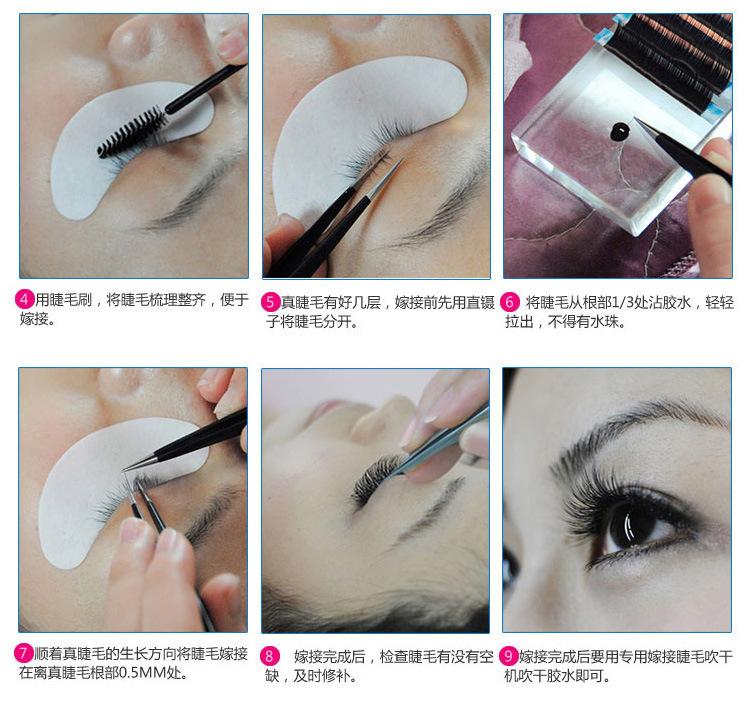 4 用睫毛刷，将睫毛梳理整齐，便于嫁接。

5 真睫毛有好几层，嫁接前先用直镊子将睫毛分开。

6 将睫毛从根部1/3处沾胶水，轻轻拉出，不得有水珠。

7 顺着真睫毛的生长方向将睫毛嫁接在离真睫毛根部0.5MM处。

8 嫁接完成后，检查睫毛有没有空缺，及时修补。

9 嫁接完成后要用专用嫁接睫毛吹干机吹干胶水即可。