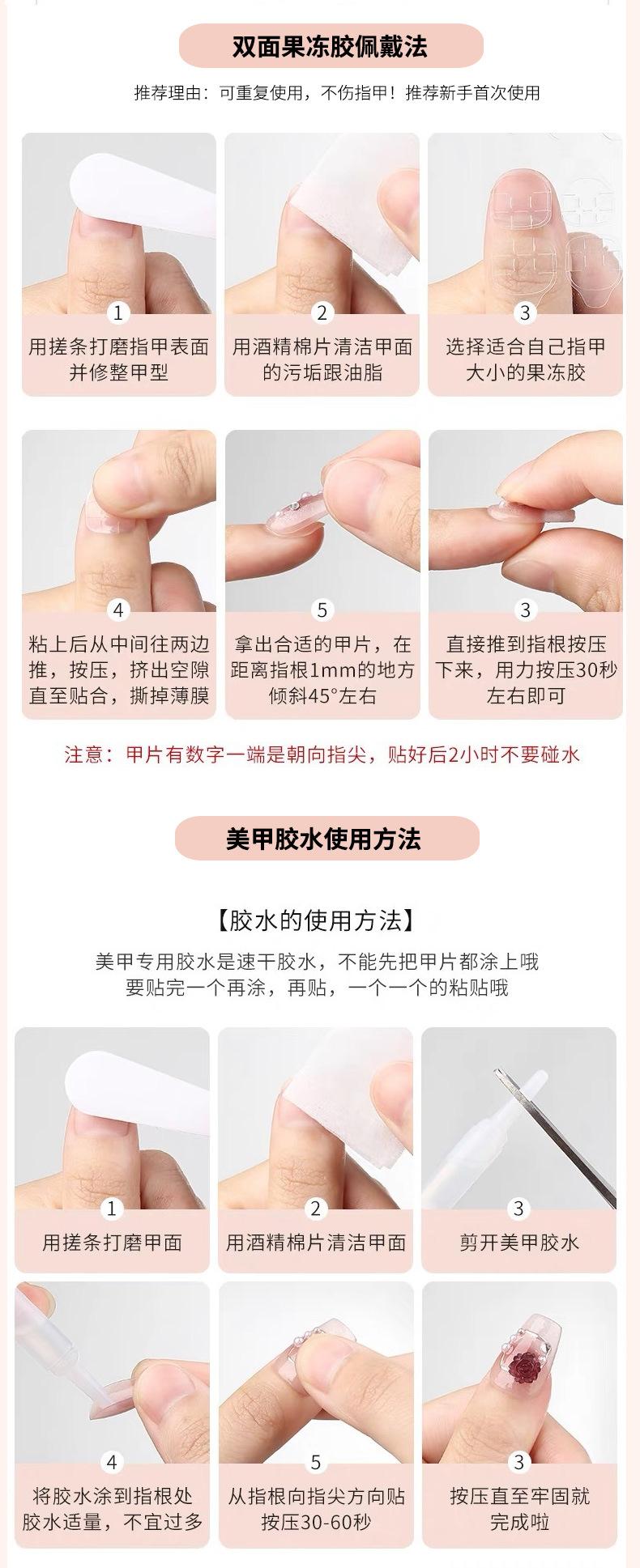 双面果冻胶佩戴法

推荐理由：可重复使用，不伤指甲！推荐新手首次使用

1
用搓条打磨指甲表面并修整甲型

2
用酒精棉片清洁甲面的污垢跟油脂

3
选择适合自己指甲大小的果冻胶

4
粘上后从中间往两边推，按压，挤出空隙直至贴合，撕掉薄膜

5
拿出合适的甲片，在距离指根1mm的地方倾斜45°左右

3
直接推到指根按压下来，用力按压30秒左右即可

注意：甲片有数字一端是朝向指尖，贴好后2小时不要碰水

美甲胶水使用方法

【胶水的使用方法】

美甲专用胶水是速干胶水，不能先把甲片都涂上哦
要贴完一个再涂，再贴，一个一个的粘贴哦

1
用搓条打磨甲面

2
用酒精棉片清洁甲面

3
剪开美甲胶水

4
将胶水涂到指根处胶水适量，不宜过多

5
从指根向指尖方向贴按压30-60秒

3
按压直至牢固就完成啦