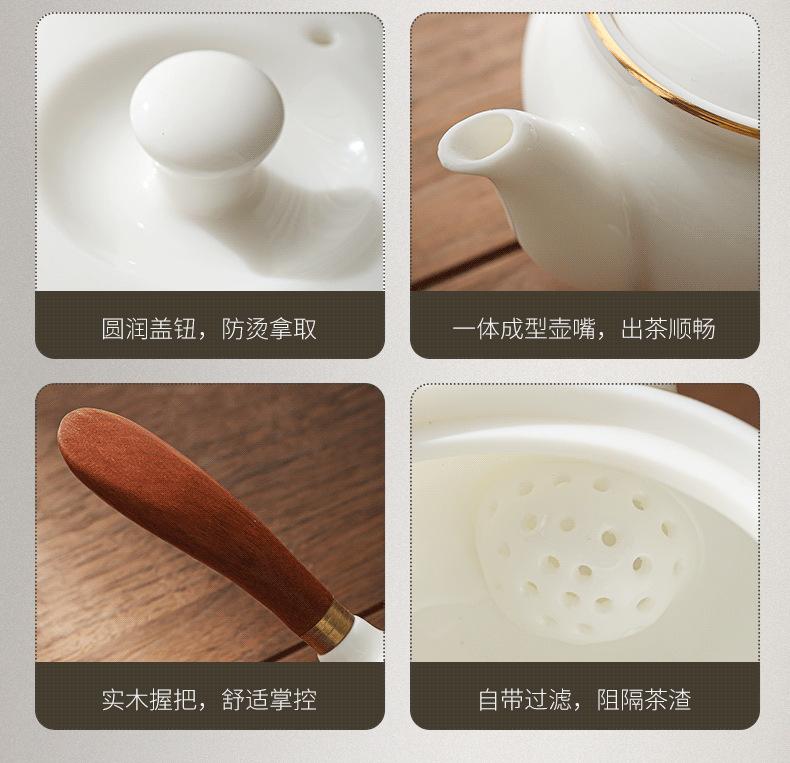 圆润盖钮，防烫拿取

一体成型壶嘴，出茶顺畅

实木握把，舒适掌控

自带过滤，阻隔茶渣