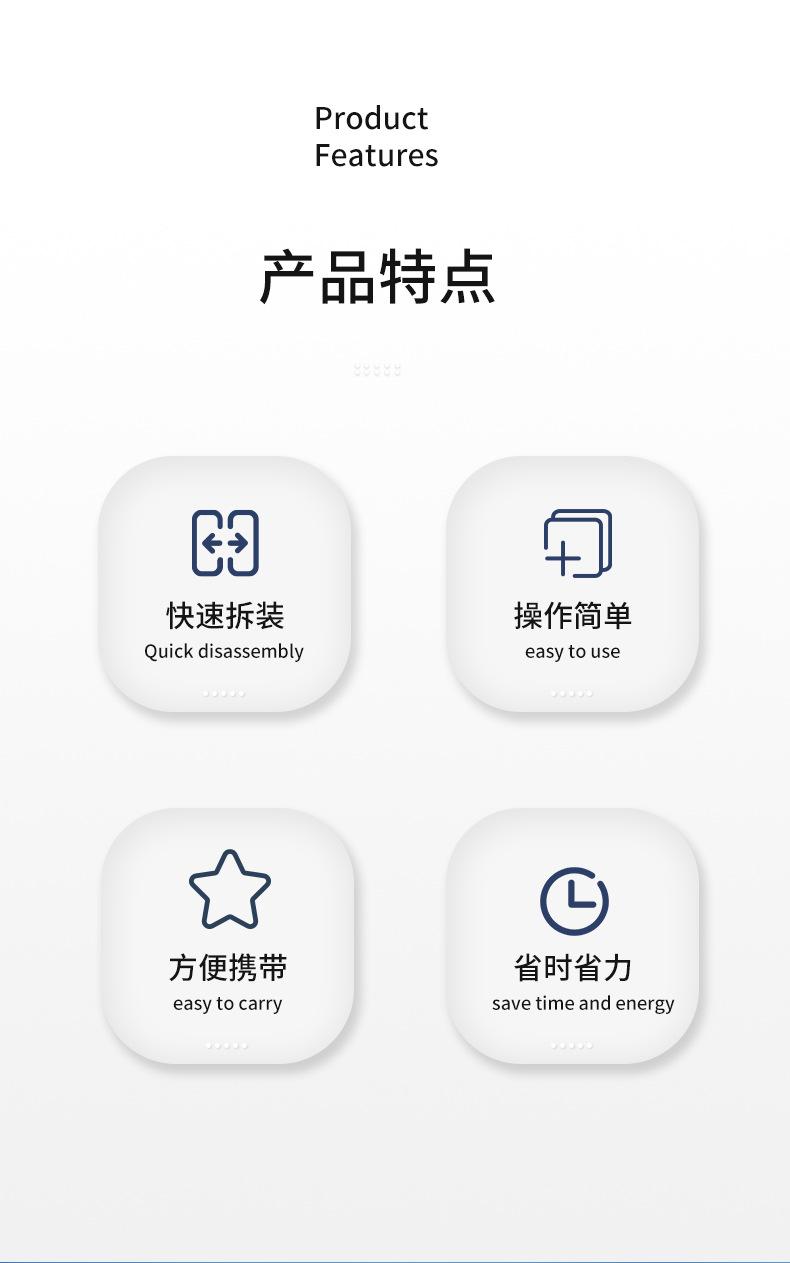 Product
Features

产品特点

快速拆装
Quick disassembly

操作简单
easy to use

方便携带
easy to carry

省时省力
save time and energy