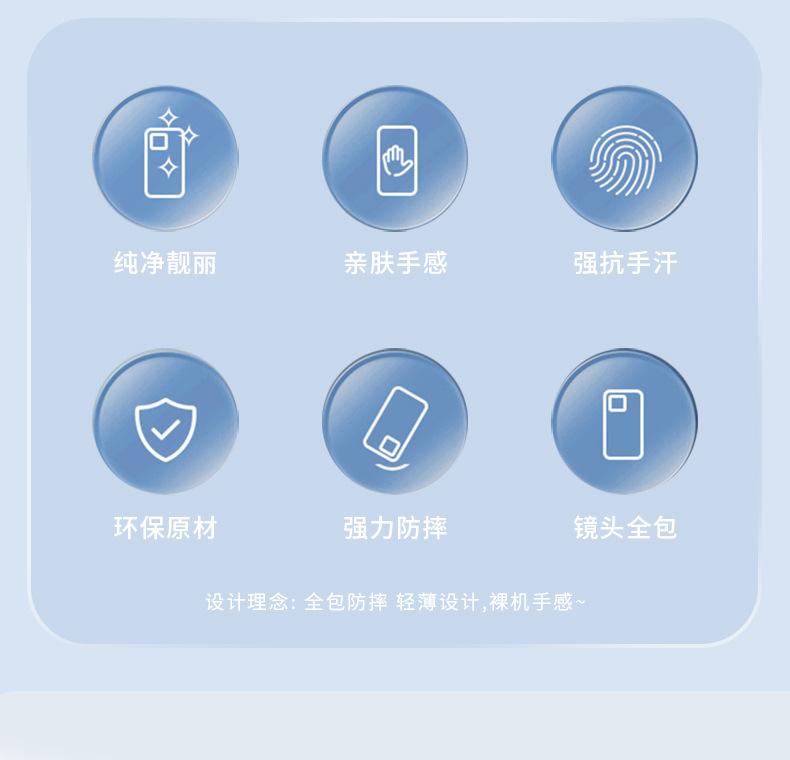 纯净靓丽 亲肤手感 强抗手汗

环保原材 强力防摔 镜头全包

设计理念:全包防摔 轻薄设计,裸机手感~