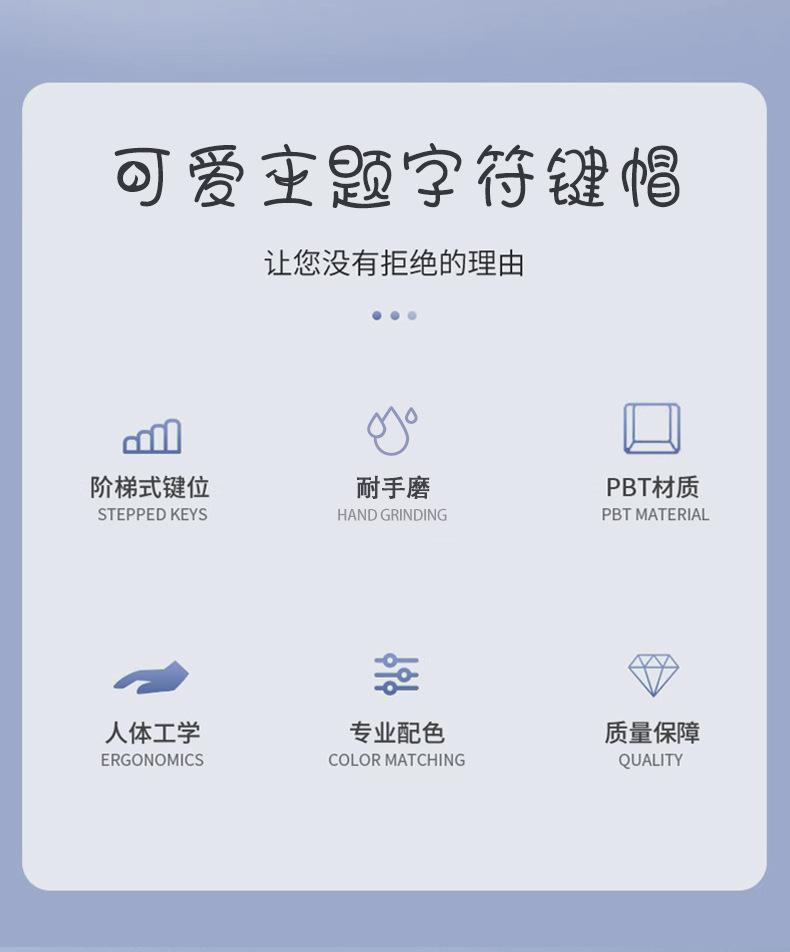 可爱主题字符键帽

让您没有拒绝的理由

阶梯式键位
STEPPED KEYS

耐手磨
HAND GRINDING

PBT材质
PBT MATERIAL

人体工学
ERGONOMICS

专业配色
COLOR MATCHING

质量保障
QUALITY